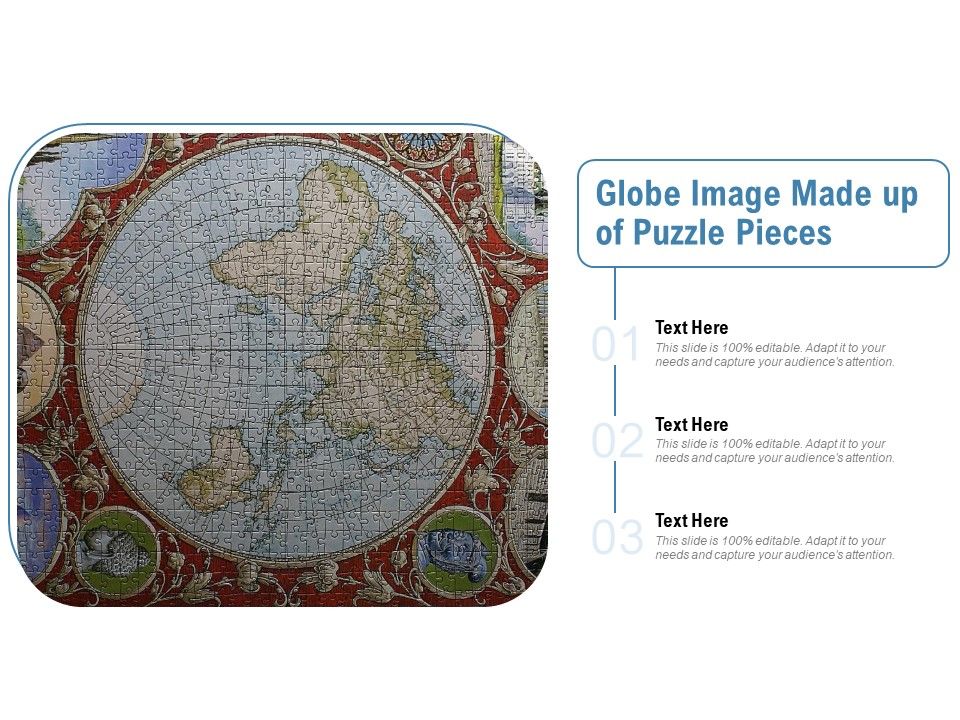 Globe Image Made up of Puzzle Pieces

01
Text Here
This slide is 100% editable. Adapt it to your needs and capture your audience's attention.

02
Text Here
This slide is 100% editable. Adapt it to your needs and capture your audience's attention.

03
Text Here
This slide is 100% editable. Adapt it to your needs and capture your audience's attention.