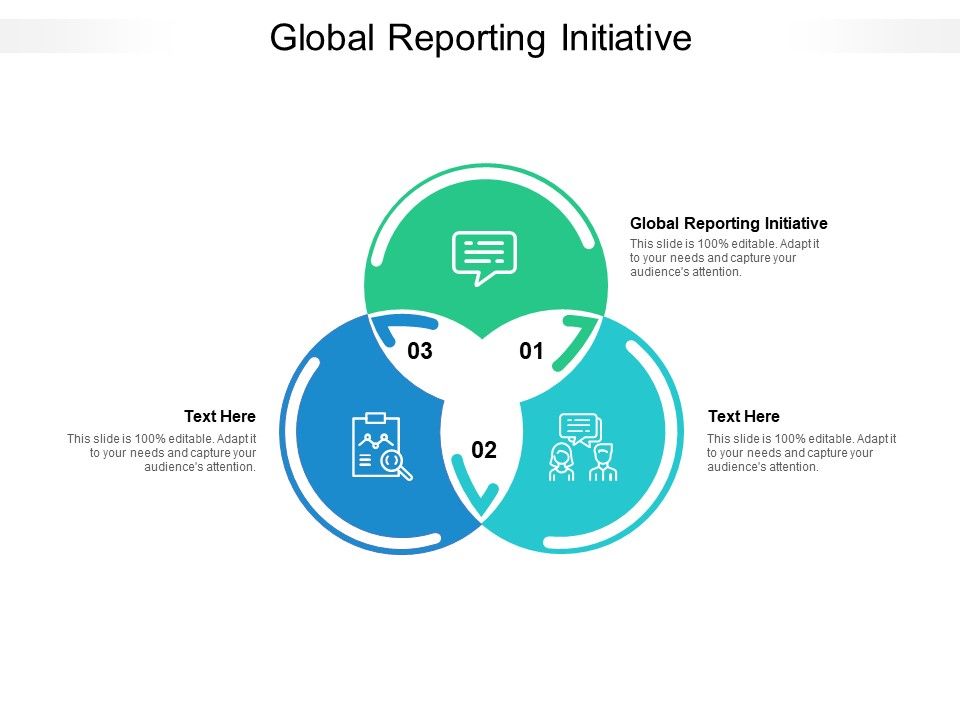 Global Reporting Initiative

Global Reporting Initiative
This slide is 100% editable. Adapt it to your needs and capture your audience's attention.

03

01

02

Text Here
This slide is 100% editable. Adapt it to your needs and capture your audience's attention.

Text Here
This slide is 100% editable. Adapt it to your needs and capture your audience's attention.