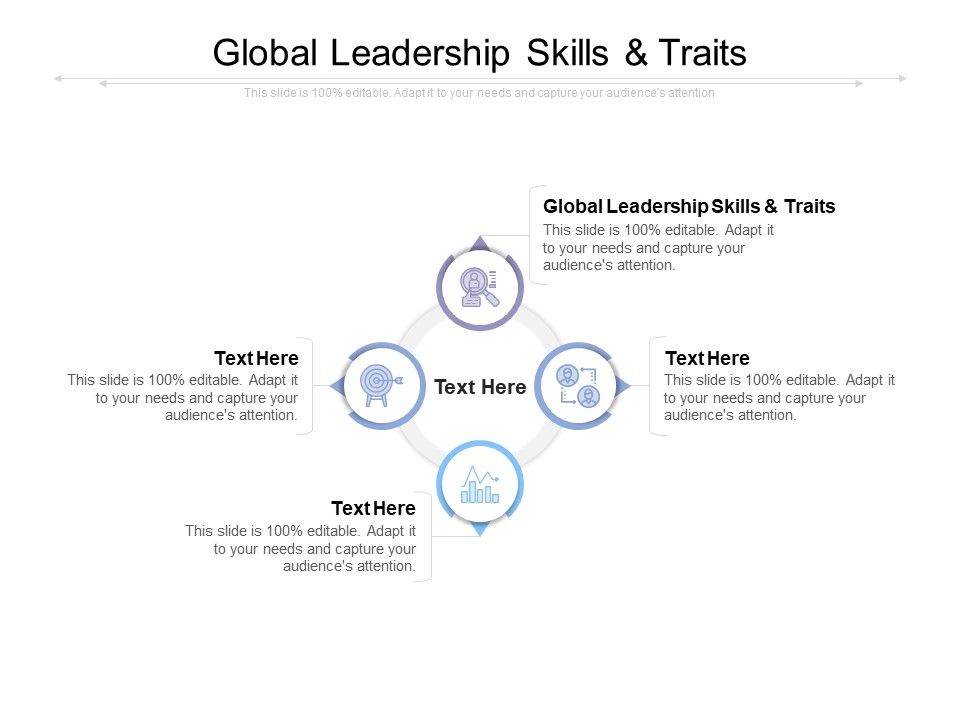 Global Leadership Skills & Traits

This slide is 100% editable. Adapt it to your needs and capture your audience's attention

Global Leadership Skills & Traits
This slide is 100% editable. Adapt it to your needs and capture your audience's attention.

Text Here
This slide is 100% editable. Adapt it to your needs and capture your audience's attention.

Text Here

Text Here
This slide is 100% editable. Adapt it to your needs and capture your audience's attention.

Text Here
This slide is 100% editable. Adapt it to your needs and capture your audience's attention.