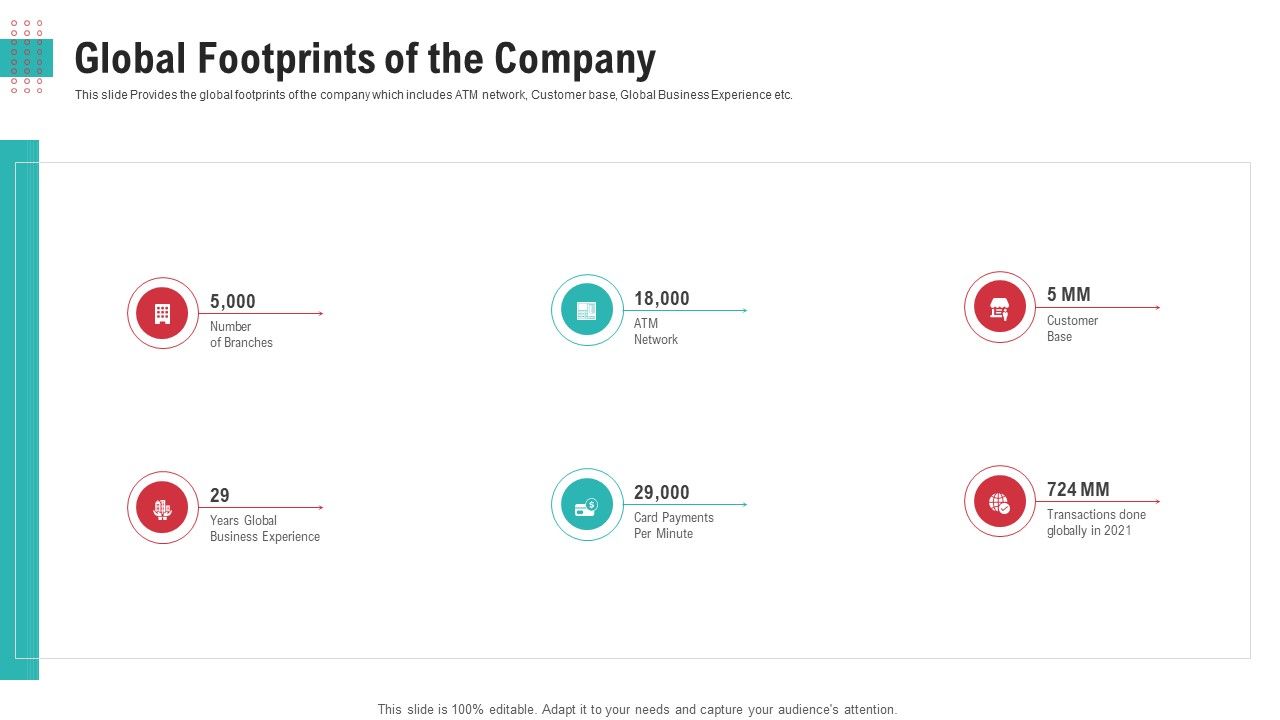 Global Footprints of the Company

This slide Provides the global footprints of the company which includes ATM network, Customer base, Global Business Experience etc.

5,000
Number of Branches

18,000
ATM Network

5 MM
Customer Base

29
Years Global Business Experience

29,000
Card Payments Per Minute

724 MM
Transactions done globally in 2021

This slide is 100% editable. Adapt it to your needs and capture your audience's attention.