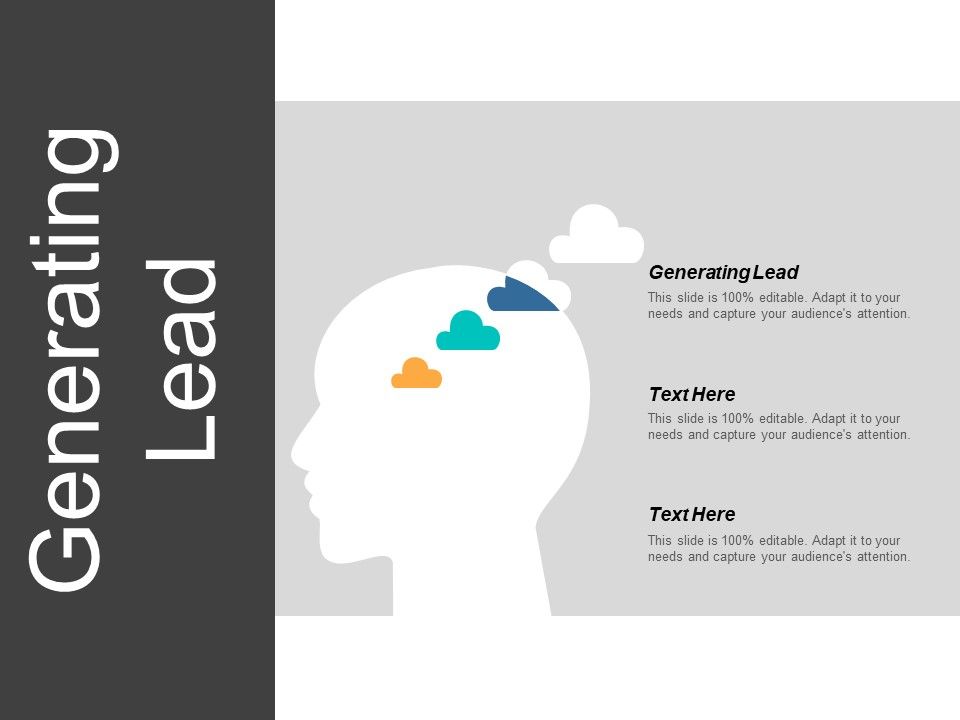 Generating Lead

Generating Lead
This slide is 100% editable. Adapt it to your needs and capture your audience's attention.

Text Here
This slide is 100% editable. Adapt it to your needs and capture your audience's attention.

Text Here
This slide is 100% editable. Adapt it to your needs and capture your audience's attention.