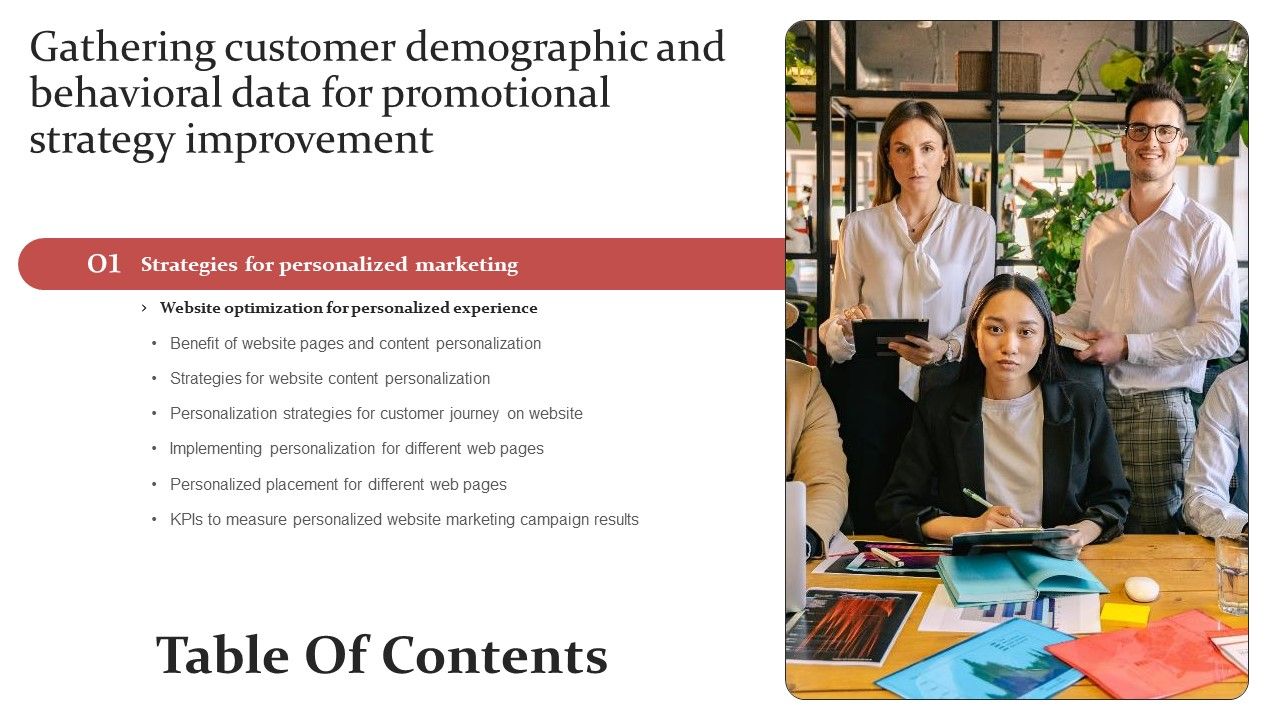 Gathering customer demographic and behavioral data for promotional strategy improvement

01 Strategies for personalized marketing

› Website optimization for personalized experience

• Benefit of website pages and content personalization

• Strategies for website content personalization

• Personalization strategies for customer journey on website

• Implementing personalization for different web pages

• Personalized placement for different web pages

• KPIs to measure personalized website marketing campaign results

Table Of Contents