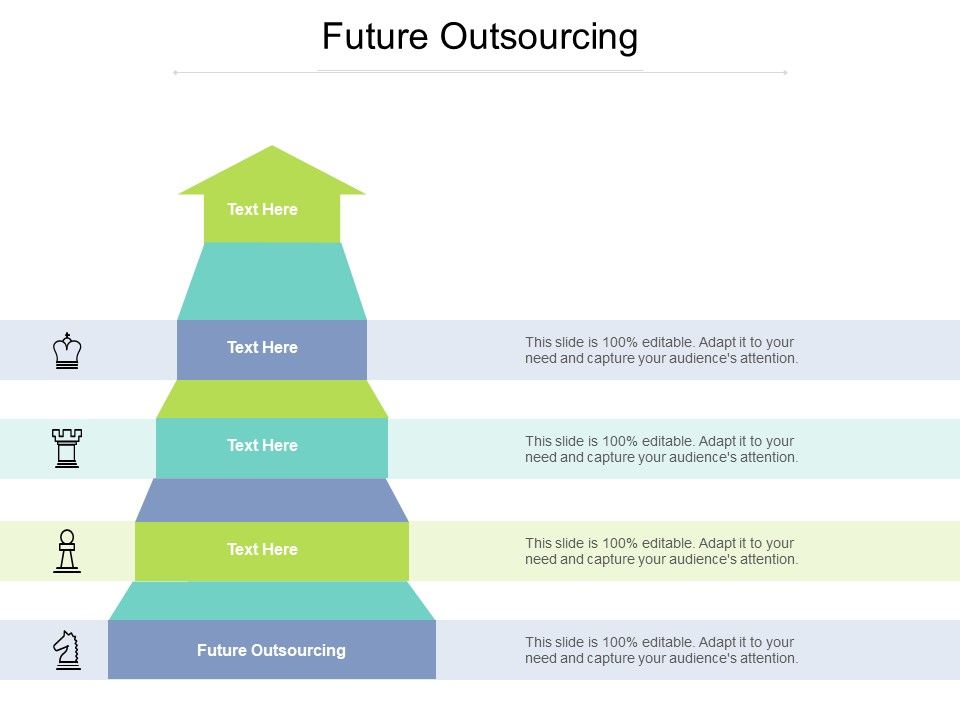 Future Outsourcing

Text Here

Text Here

This slide is 100% editable. Adapt it to your need and capture your audience's attention.

Text Here

This slide is 100% editable. Adapt it to your need and capture your audience's attention.

Text Here

This slide is 100% editable. Adapt it to your need and capture your audience's attention.

Future Outsourcing

This slide is 100% editable. Adapt it to your need and capture your audience's attention.