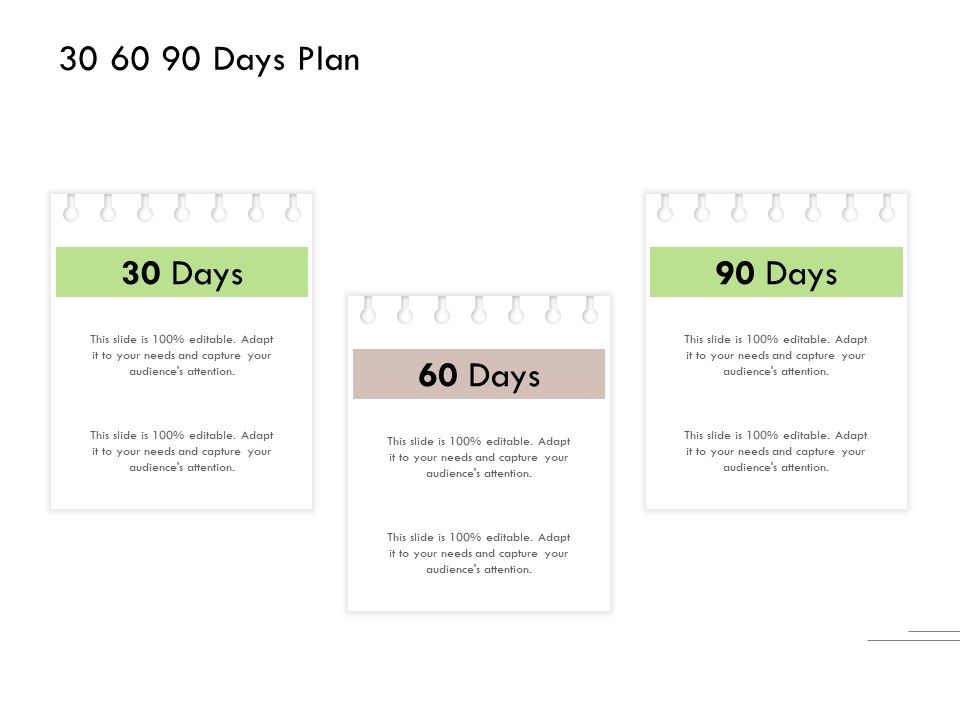 30 60 90 Days Plan

30 Days

This slide is 100% editable. Adapt it to your needs and capture your audience's attention.

This slide is 100% editable. Adapt it to your needs and capture your audience's attention.

60 Days

This slide is 100% editable. Adapt it to your needs and capture your audience's attention.

This slide is 100% editable. Adapt it to your needs and capture your audience's attention.

90 Days

This slide is 100% editable. Adapt it to your needs and capture your audience's attention.

This slide is 100% editable. Adapt it to your needs and capture your audience's attention.