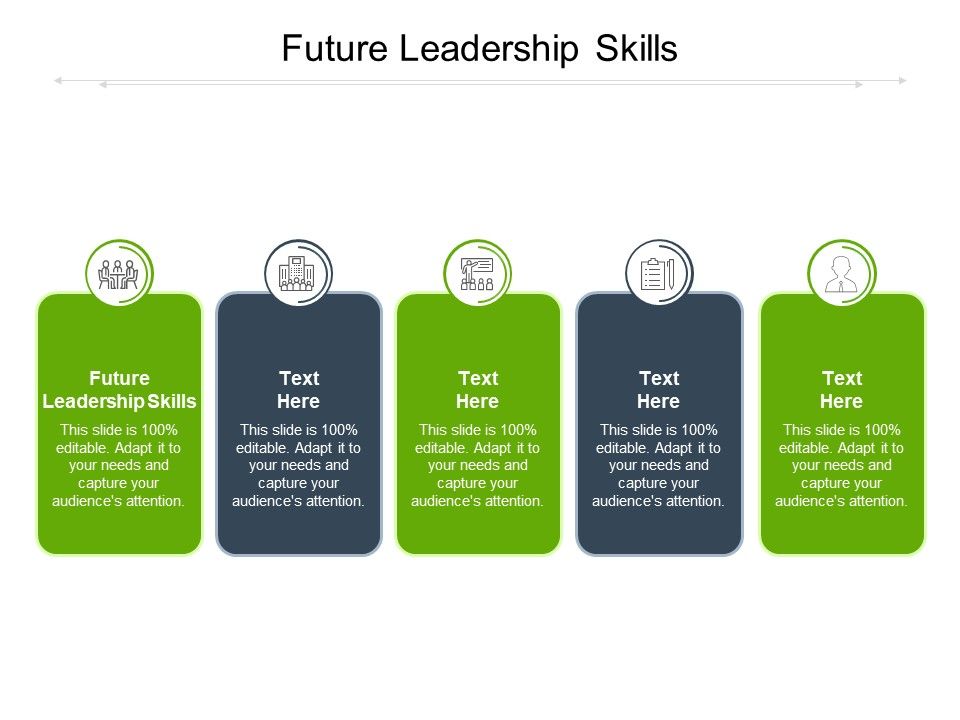 Future Leadership Skills

Future Leadership Skills

This slide is 100% editable. Adapt it to your needs and capture your audience's attention.

Text Here

This slide is 100% editable. Adapt it to your needs and capture your audience's attention.

Text Here

This slide is 100% editable. Adapt it to your needs and capture your audience's attention.

Text Here

This slide is 100% editable. Adapt it to your needs and capture your audience's attention.

Text Here

This slide is 100% editable. Adapt it to your needs and capture your audience's attention.