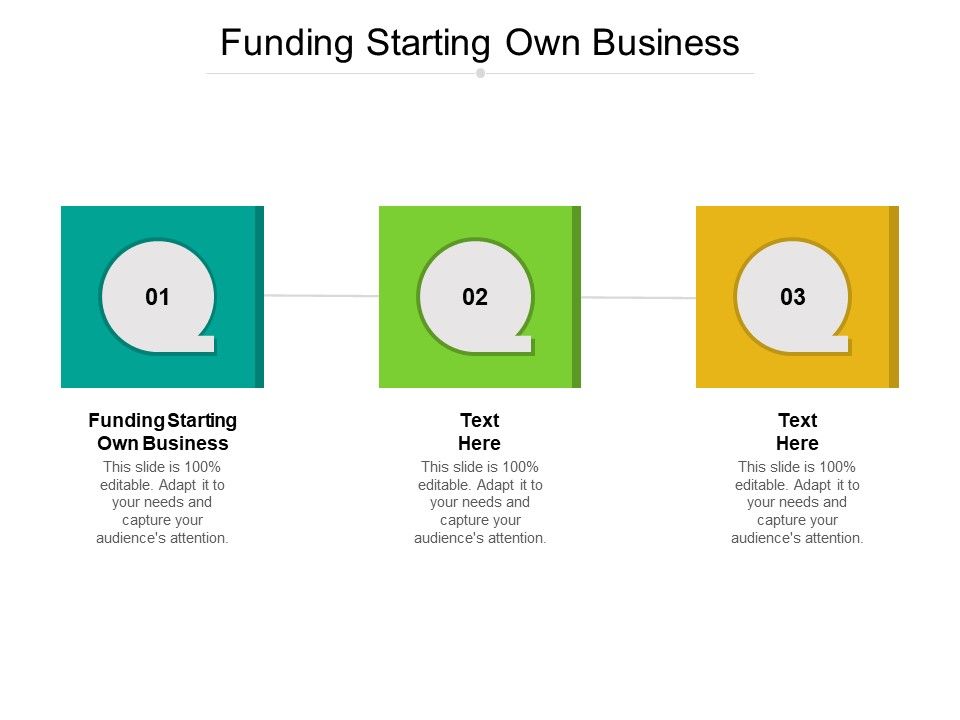 Funding Starting Own Business

01

02

03

Funding Starting Own Business
This slide is 100% editable. Adapt it to your needs and capture your audience's attention.

Text Here
This slide is 100% editable. Adapt it to your needs and capture your audience's attention.

Text Here
This slide is 100% editable. Adapt it to your needs and capture your audience's attention.