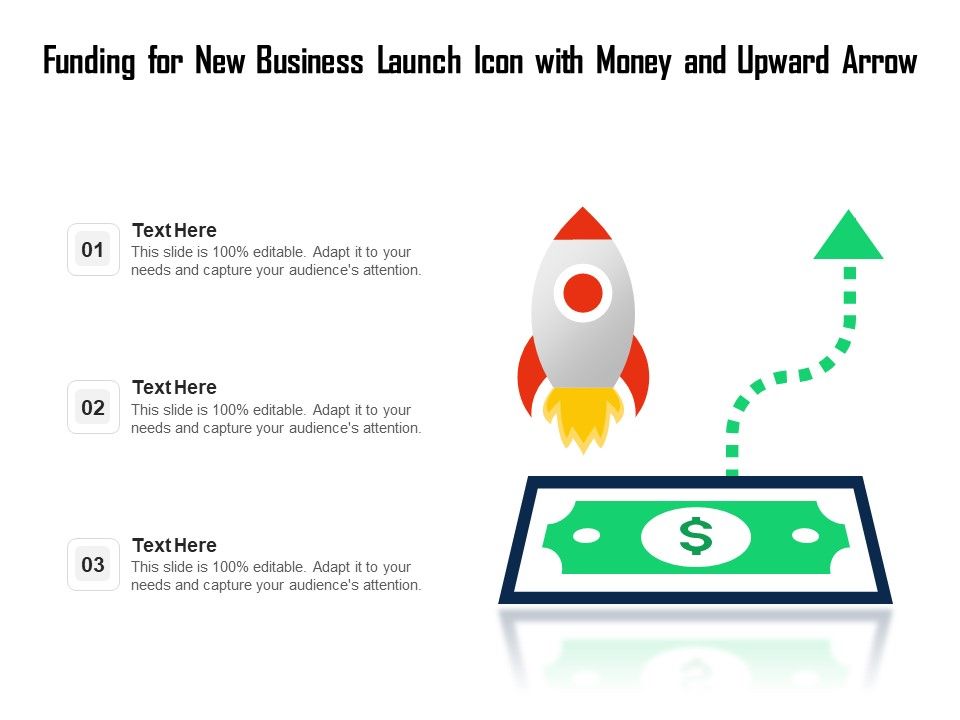 Funding for New Business Launch Icon with Money and Upward Arrow

01
Text Here
This slide is 100% editable. Adapt it to your needs and capture your audience's attention.

02
Text Here
This slide is 100% editable. Adapt it to your needs and capture your audience's attention.

03
Text Here
This slide is 100% editable. Adapt it to your needs and capture your audience's attention.

$