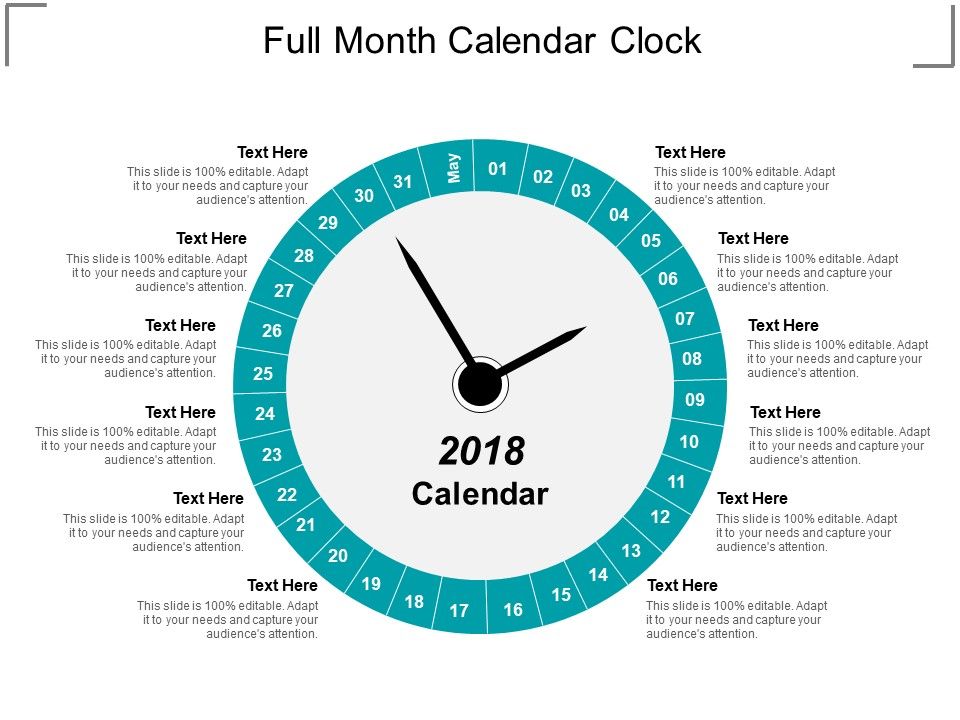 Full Month Calendar Clock

Text Here
This slide is 100% editable. Adapt it to your needs and capture your audience's attention.

Text Here
This slide is 100% editable. Adapt it to your needs and capture your audience's attention.

Text Here
This slide is 100% editable. Adapt it to your needs and capture your audience's attention.

Text Here
This slide is 100% editable. Adapt it to your needs and capture your audience's attention.

Text Here
This slide is 100% editable. Adapt it to your needs and capture your audience's attention.

Text Here
This slide is 100% editable. Adapt it to your needs and capture your audience's attention.

May 01 02 03 04 05 06 07 08 09 10 11 12 13 14 15 16 17 18 19 20 21 22 23 24 25 26 27 28 29 30 31

2018
Calendar

Text Here
This slide is 100% editable. Adapt it to your needs and capture your audience's attention.

Text Here
This slide is 100% editable. Adapt it to your needs and capture your audience's attention.

Text Here
This slide is 100% editable. Adapt it to your needs and capture your audience's attention.

Text Here
This slide is 100% editable. Adapt it to your needs and capture your audience's attention.

Text Here
This slide is 100% editable. Adapt it to your needs and capture your audience's attention.

Text Here
This slide is 100% editable. Adapt it to your needs and capture your audience's attention.