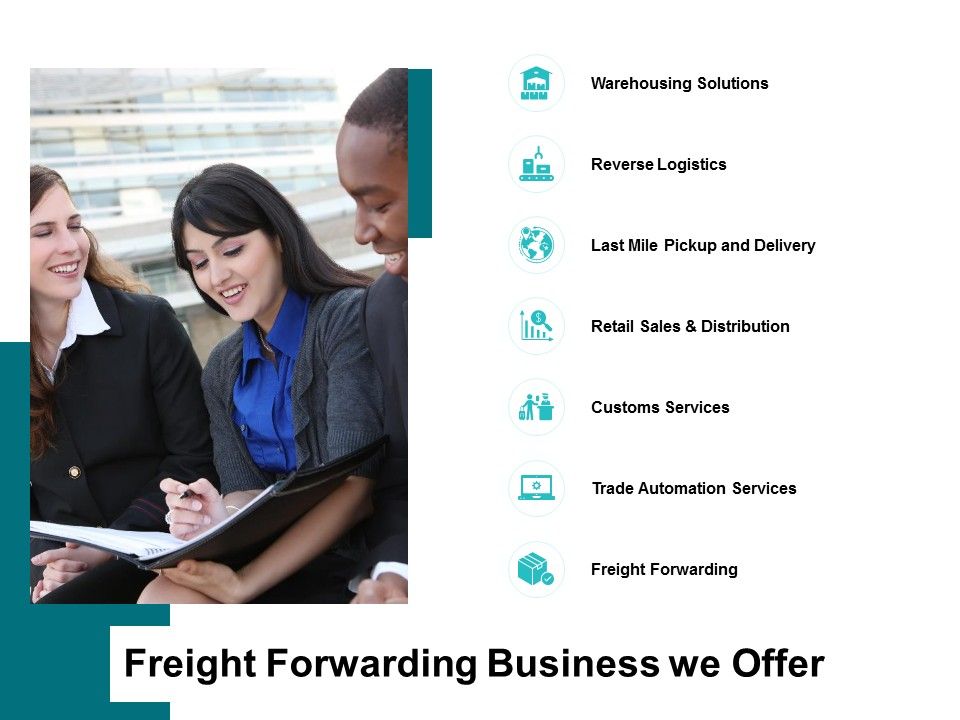 Warehousing Solutions

Reverse Logistics

Last Mile Pickup and Delivery

Retail Sales & Distribution

Customs Services

Trade Automation Services

Freight Forwarding

Freight Forwarding Business we Offer