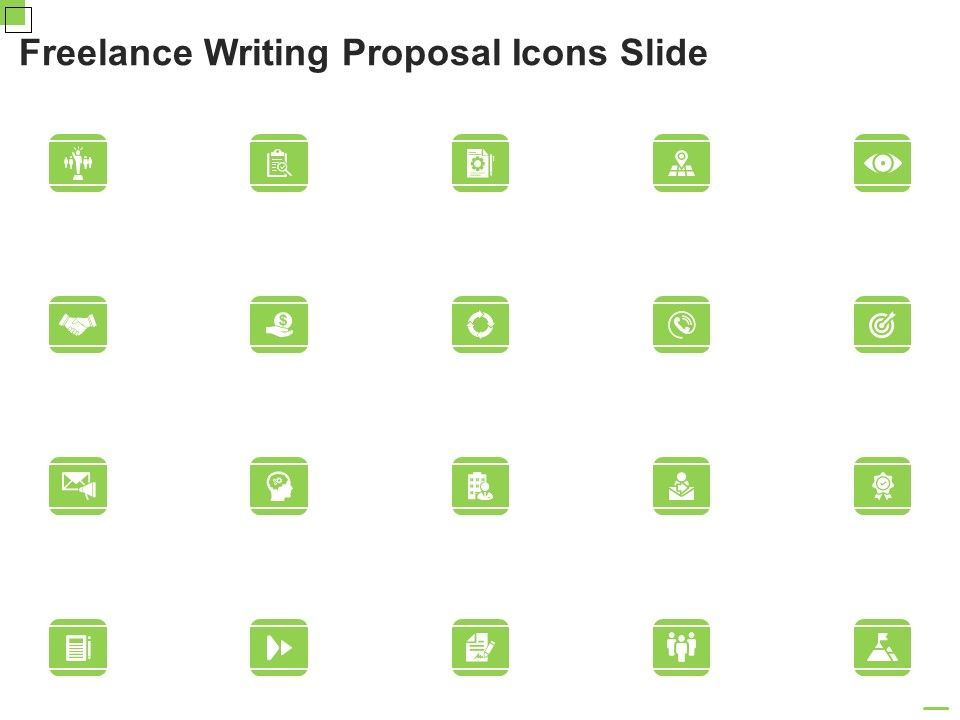 Freelance Writing Proposal Icons Slide