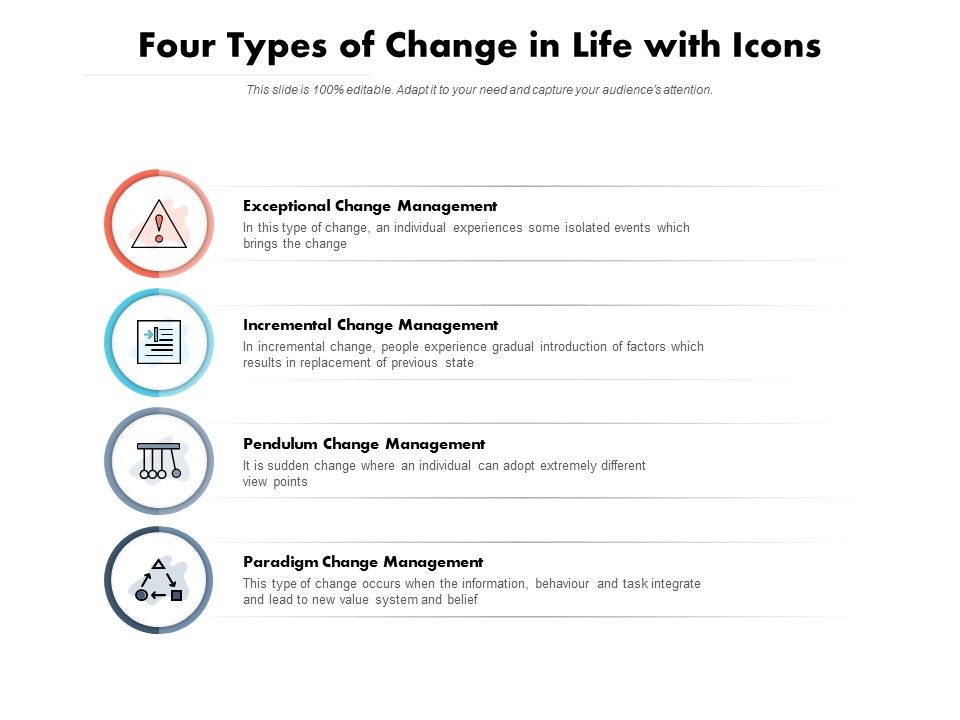 Four Types of Change in Life with Icons

This slide is 100% editable. Adapt it to your need and capture your audience's attention.

Exceptional Change Management

In this type of change, an individual experiences some isolated events which brings the change

Incremental Change Management

In incremental change, people experience gradual introduction of factors which results in replacement of previous state

Pendulum Change Management

It is sudden change where an individual can adopt extremely different view points

Paradigm Change Management

This type of change occurs when the information, behaviour and task integrate and lead to new value system and belief