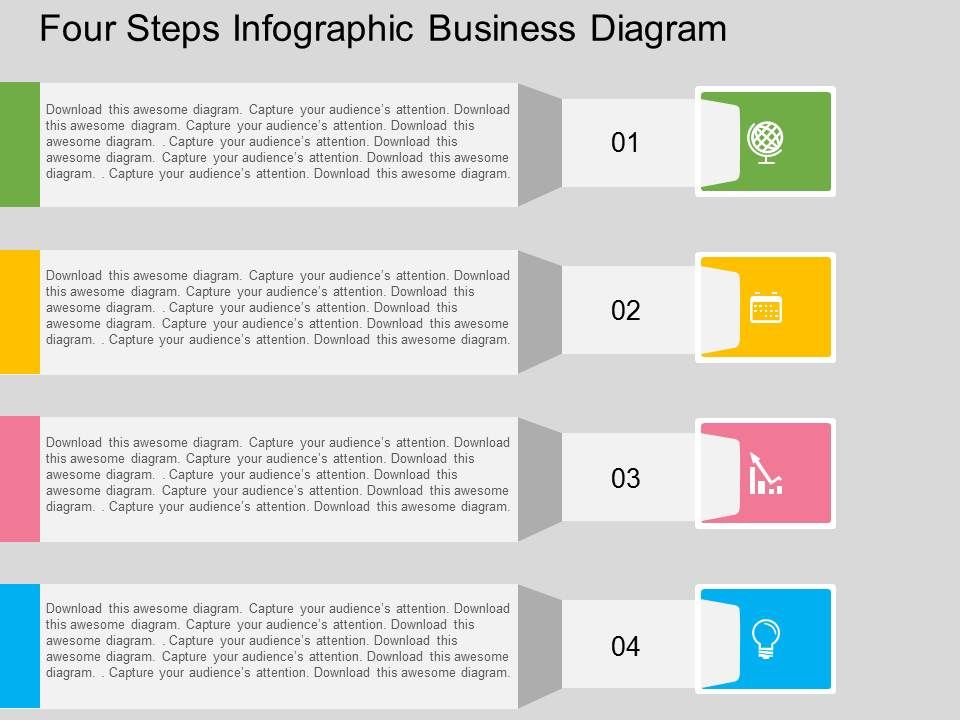 Four Steps Infographic Business Diagram

Download this awesome diagram. Capture your audience's attention. Download this awesome diagram. Capture your audience's attention. Download this awesome diagram. . Capture your audience's attention. Download this awesome diagram. Capture your audience's attention. Download this awesome diagram. . Capture your audience's attention. Download this awesome diagram.

01

Download this awesome diagram. Capture your audience's attention. Download this awesome diagram. Capture your audience's attention. Download this awesome diagram. . Capture your audience's attention. Download this awesome diagram. Capture your audience's attention. Download this awesome diagram. . Capture your audience's attention. Download this awesome diagram.

02

Download this awesome diagram. Capture your audience's attention. Download this awesome diagram. Capture your audience's attention. Download this awesome diagram. . Capture your audience's attention. Download this awesome diagram. Capture your audience's attention. Download this awesome diagram. . Capture your audience's attention. Download this awesome diagram.

03

Download this awesome diagram. Capture your audience's attention. Download this awesome diagram. Capture your audience's attention. Download this awesome diagram. . Capture your audience's attention. Download this awesome diagram. Capture your audience's attention. Download this awesome diagram. . Capture your audience's attention. Download this awesome diagram.

04