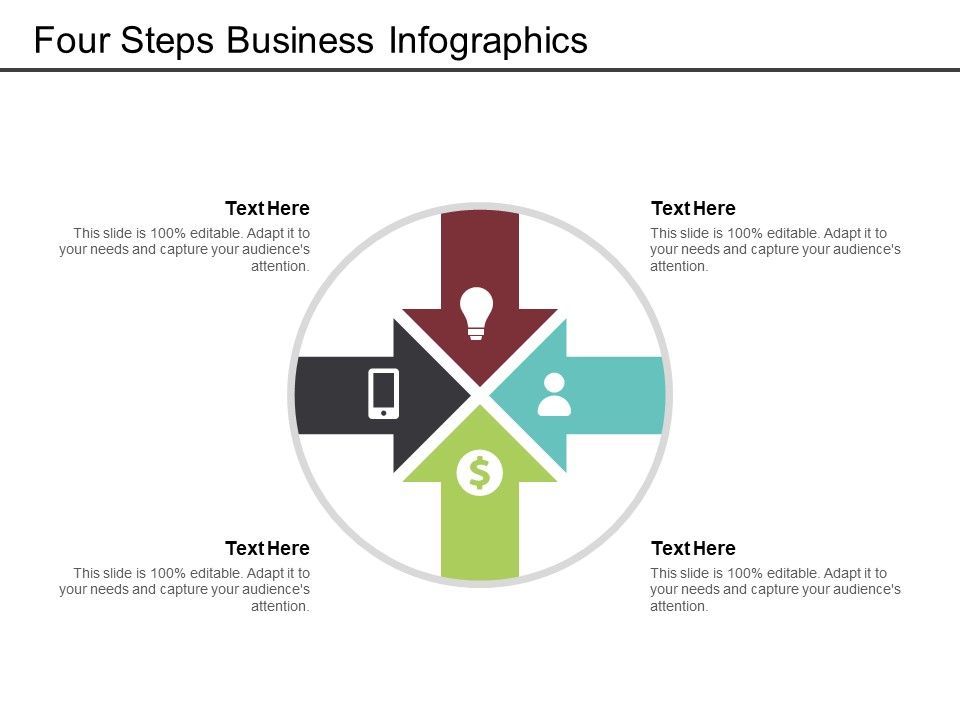 Four Steps Business Infographics

Text Here
This slide is 100% editable. Adapt it to your needs and capture your audience's attention.

Text Here
This slide is 100% editable. Adapt it to your needs and capture your audience's attention.

$

Text Here
This slide is 100% editable. Adapt it to your needs and capture your audience's attention.

Text Here
This slide is 100% editable. Adapt it to your needs and capture your audience's attention.