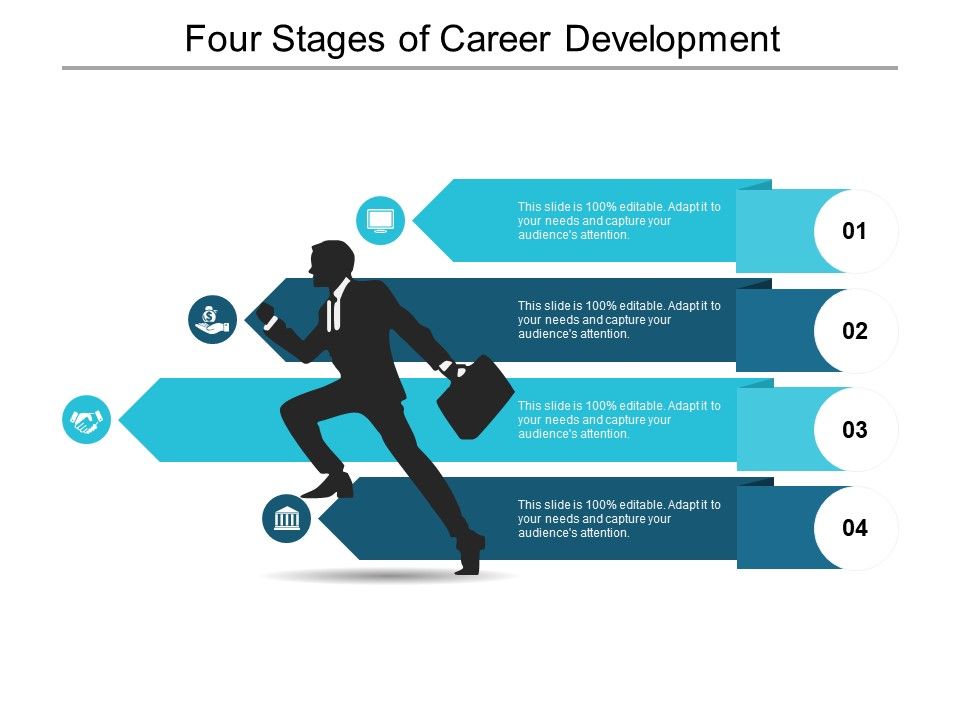 Four Stages of Career Development

This slide is 100% editable. Adapt it to your needs and capture your audience's attention.

01

This slide is 100% editable. Adapt it to your needs and capture your audience's attention.

02

This slide is 100% editable. Adapt it to your needs and capture your audience's attention.

03

This slide is 100% editable. Adapt it to your needs and capture your audience's attention.

04