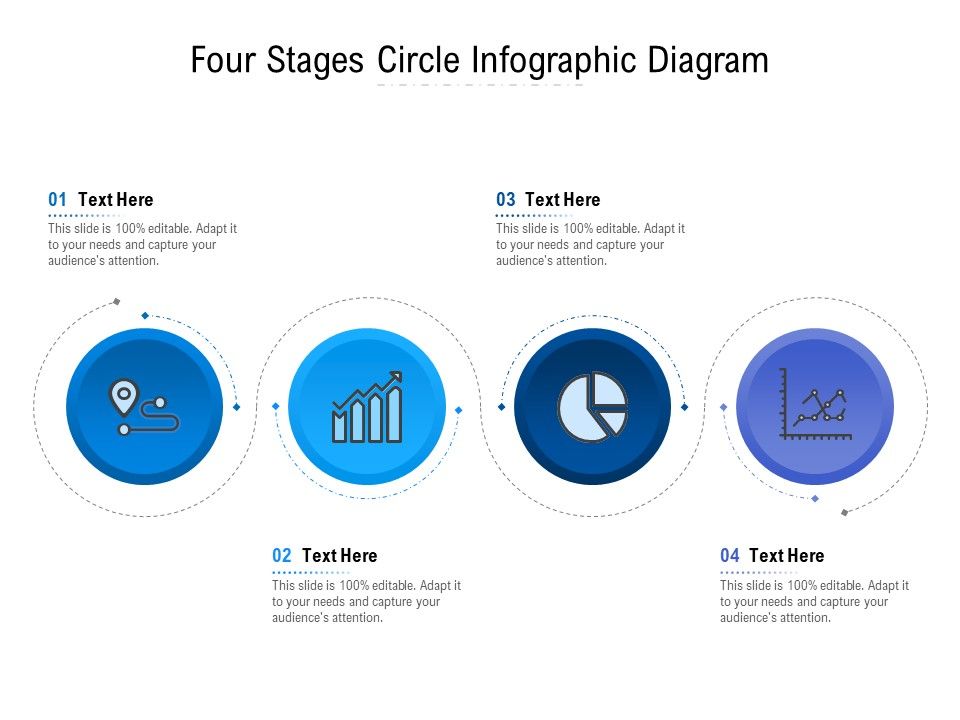 Four Stages Circle Infographic Diagram

01 Text Here
This slide is 100% editable. Adapt it to your needs and capture your audience's attention.

03 Text Here
This slide is 100% editable. Adapt it to your needs and capture your audience's attention.

02 Text Here
This slide is 100% editable. Adapt it to your needs and capture your audience's attention.

04 Text Here
This slide is 100% editable. Adapt it to your needs and capture your audience's attention.