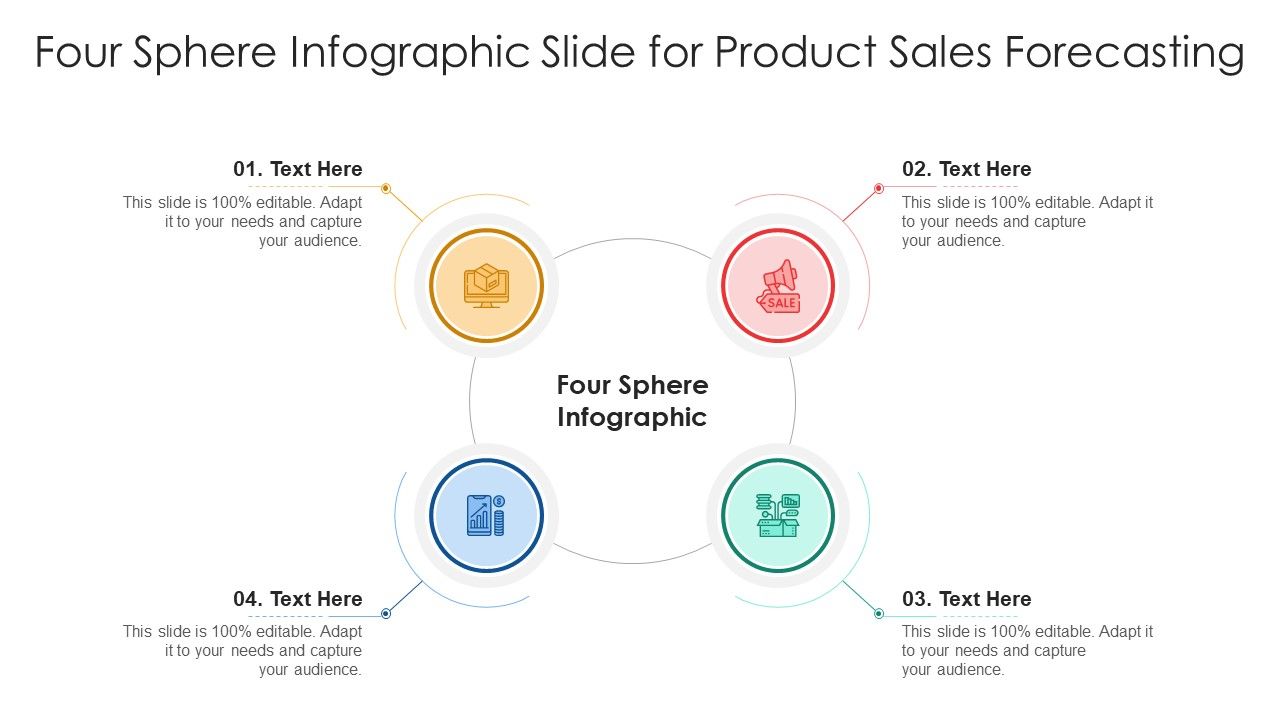 Four Sphere Infographic Slide for Product Sales Forecasting

01. Text Here

This slide is 100% editable. Adapt it to your needs and capture your audience.

02. Text Here

This slide is 100% editable. Adapt it to your needs and capture your audience.

SALE

Four Sphere Infographic

04. Text Here

This slide is 100% editable. Adapt it to your needs and capture your audience.

03. Text Here

This slide is 100% editable. Adapt it to your needs and capture your audience.