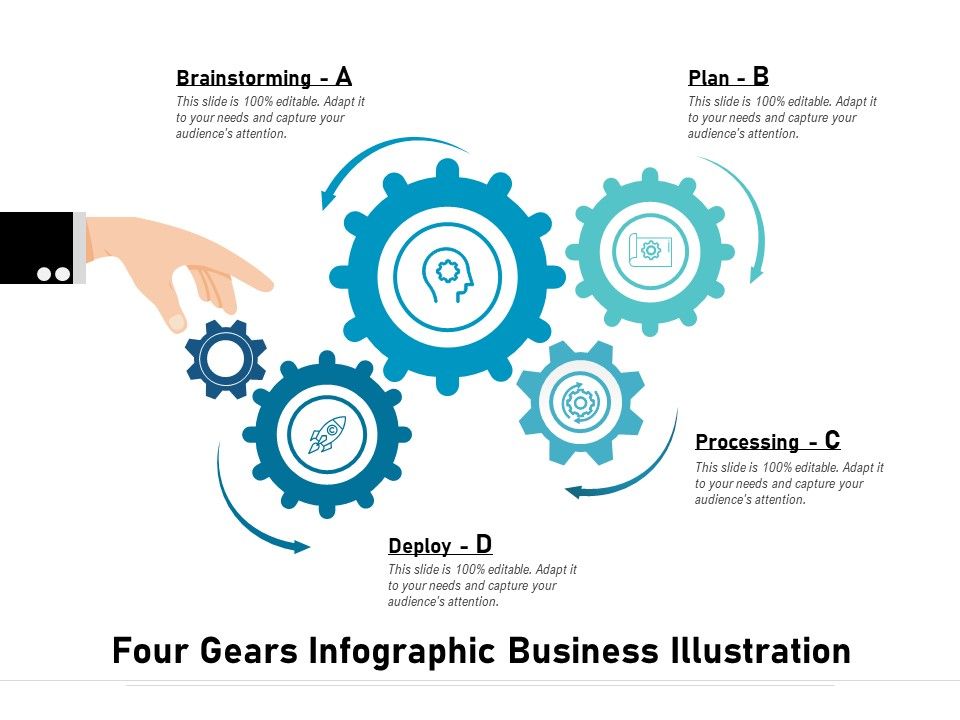 Brainstorming - A
This slide is 100% editable. Adapt it to your needs and capture your audience's attention.

Plan - B
This slide is 100% editable. Adapt it to your needs and capture your audience's attention.

Processing - C
This slide is 100% editable. Adapt it to your needs and capture your audience's attention.

Deploy - D
This slide is 100% editable. Adapt it to your needs and capture your audience's attention.

Four Gears Infographic Business Illustration