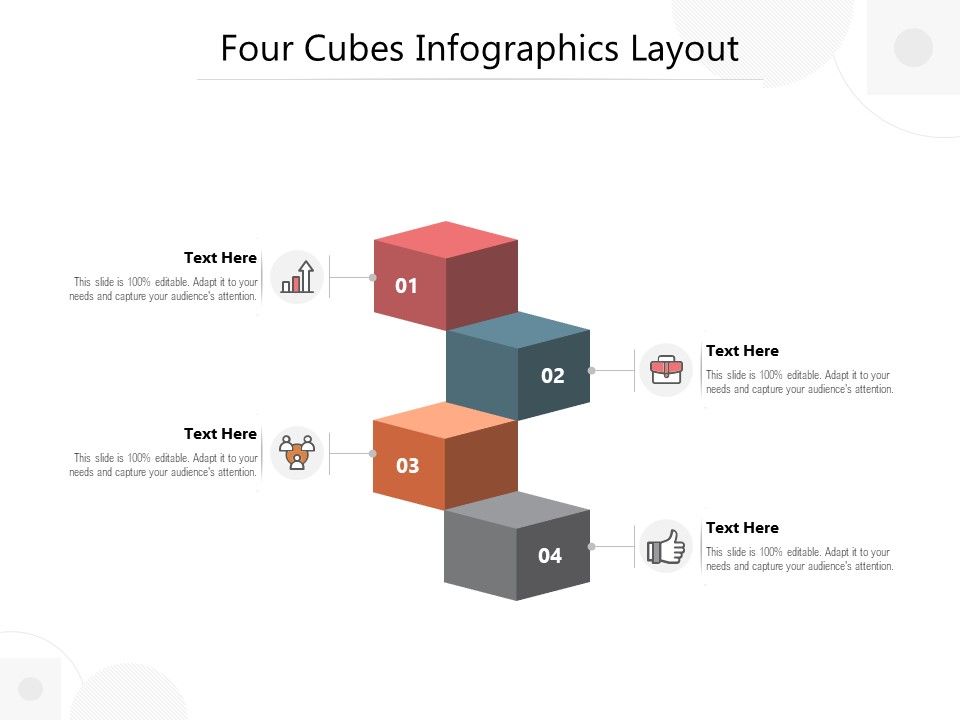 Four Cubes Infographics Layout

Text Here
This slide is 100% editable. Adapt it to your needs and capture your audience's attention.

01

02

Text Here
This slide is 100% editable. Adapt it to your needs and capture your audience's attention.

Text Here
This slide is 100% editable. Adapt it to your needs and capture your audience's attention.

03

04

Text Here
This slide is 100% editable. Adapt it to your needs and capture your audience's attention.