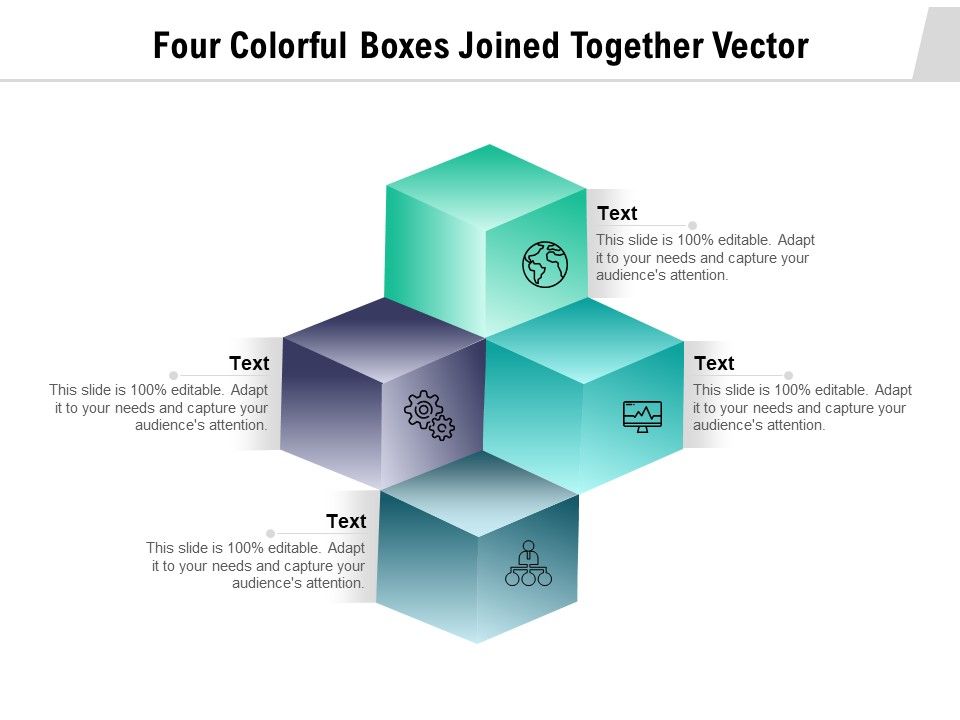 Four Colorful Boxes Joined Together Vector

Text
This slide is 100% editable. Adapt it to your needs and capture your audience's attention.

Text
This slide is 100% editable. Adapt it to your needs and capture your audience's attention.

Text
This slide is 100% editable. Adapt it to your needs and capture your audience's attention.

Text
This slide is 100% editable. Adapt it to your needs and capture your audience's attention.