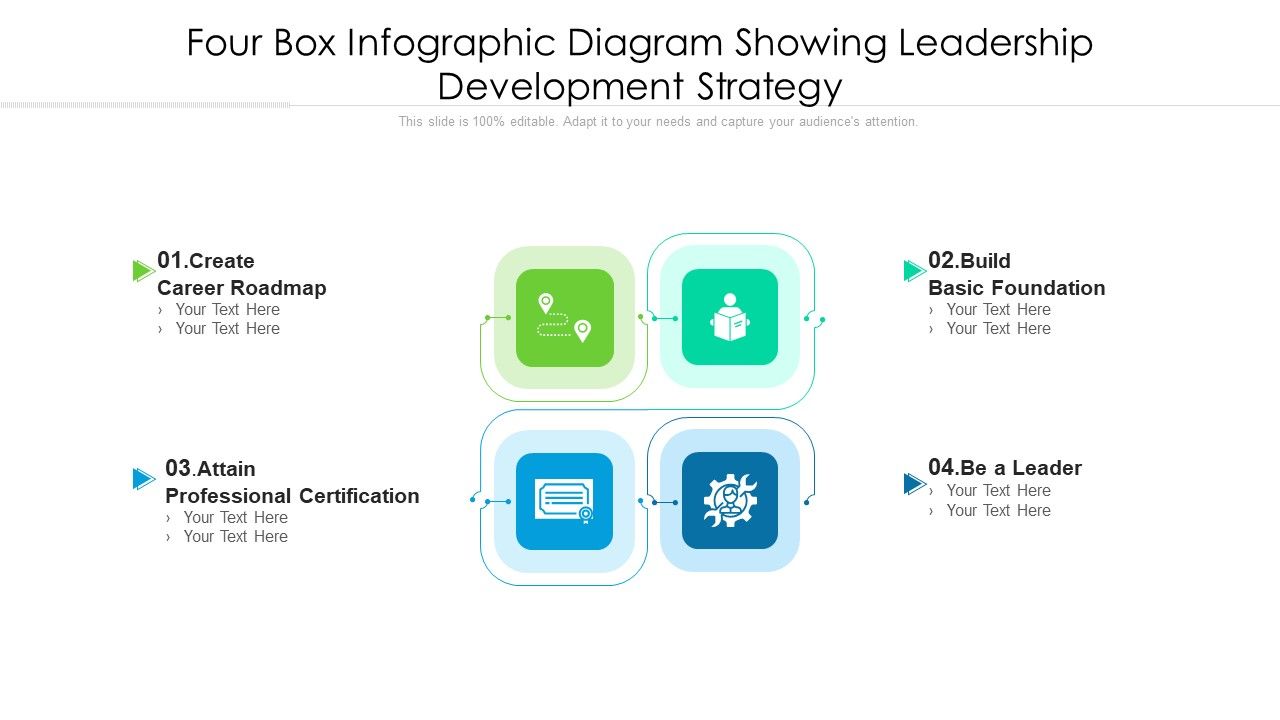 Four Box Infographic Diagram Showing Leadership Development Strategy

This slide is 100% editable. Adapt it to your needs and capture your audience's attention.

01.Create Career Roadmap
› Your Text Here
› Your Text Here

02.Build Basic Foundation
› Your Text Here
› Your Text Here

03.Attain Professional Certification
› Your Text Here
› Your Text Here

04.Be a Leader
› Your Text Here
› Your Text Here