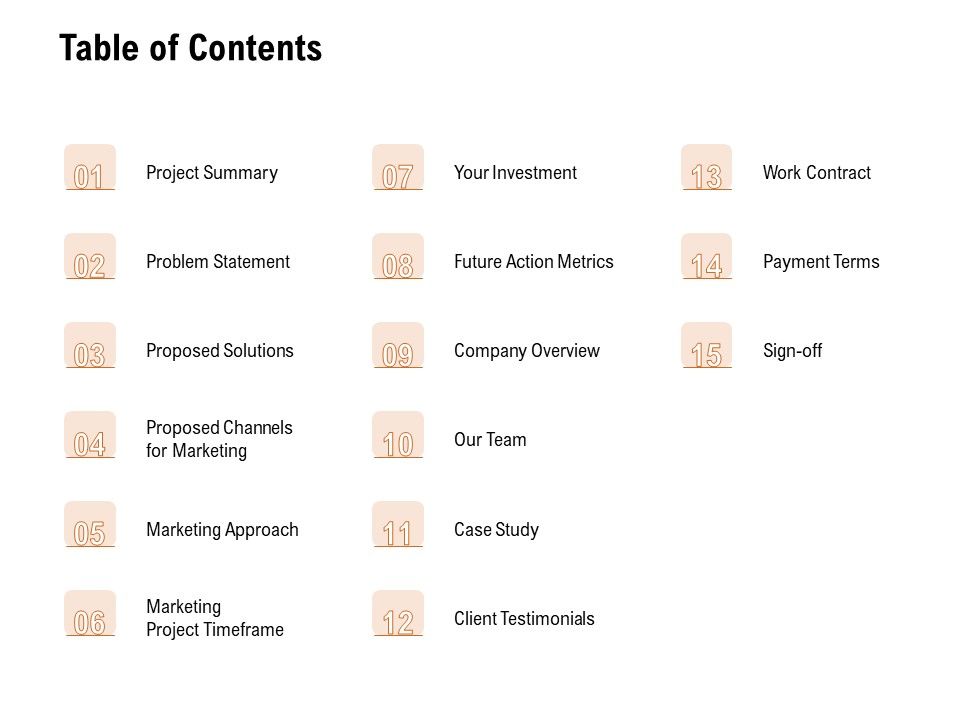 Table of Contents

01 Project Summary

02 Problem Statement

03 Proposed Solutions

04 Proposed Channels for Marketing

05 Marketing Approach

06 Marketing Project Timeframe

07 Your Investment

08 Future Action Metrics

09 Company Overview

10 Our Team

11 Case Study

12 Client Testimonials

13 Work Contract

14 Payment Terms

15 Sign-off