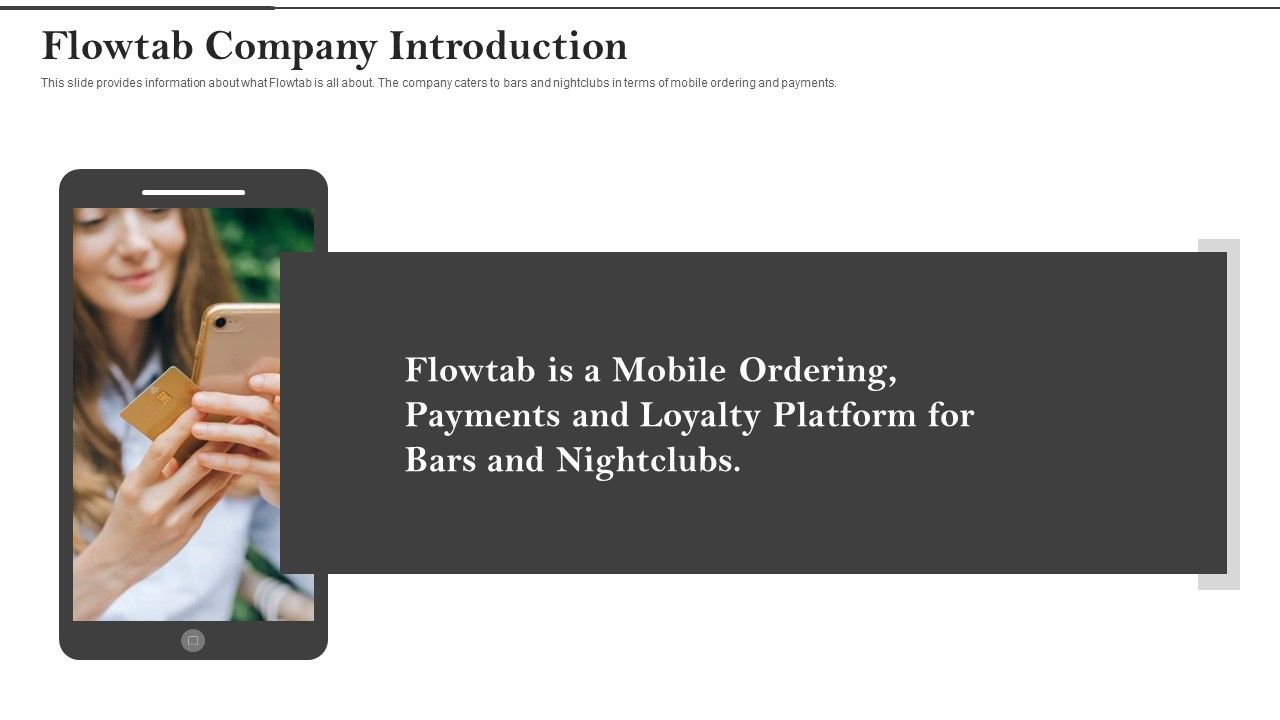 Flowtab Company Introduction

This slide provides information about what Flowtab is all about. The company caters to bars and nightclubs in terms of mobile ordering and payments.

Flowtab is a Mobile Ordering, Payments and Loyalty Platform for Bars and Nightclubs.