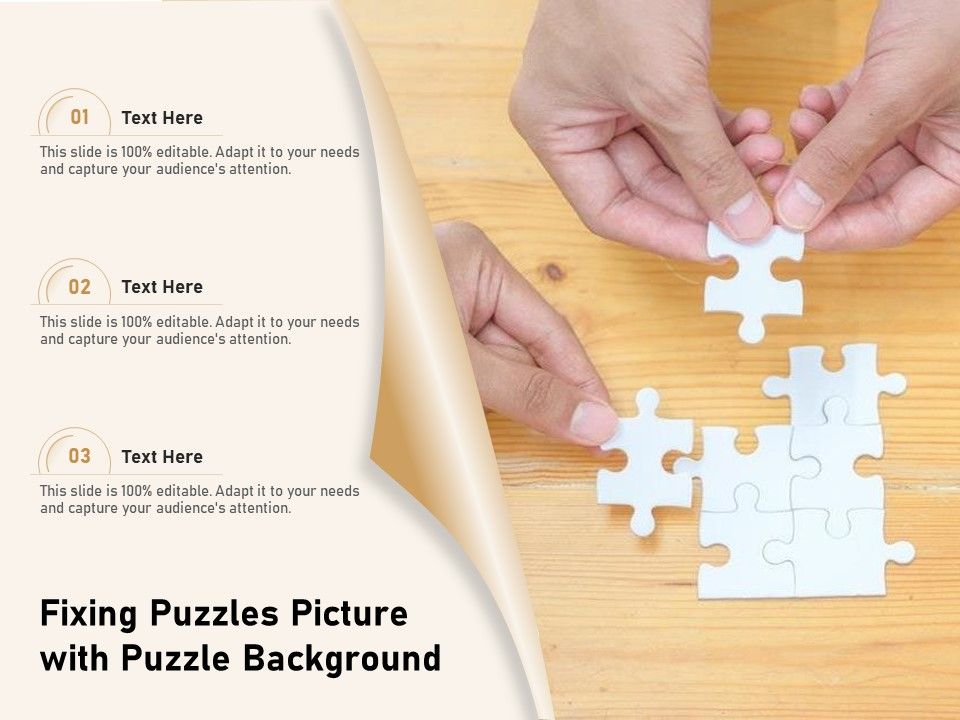 01 Text Here

This slide is 100% editable. Adapt it to your needs and capture your audience's attention.

02 Text Here

This slide is 100% editable. Adapt it to your needs and capture your audience's attention.

03 Text Here

This slide is 100% editable. Adapt it to your needs and capture your audience's attention.

Fixing Puzzles Picture with Puzzle Background