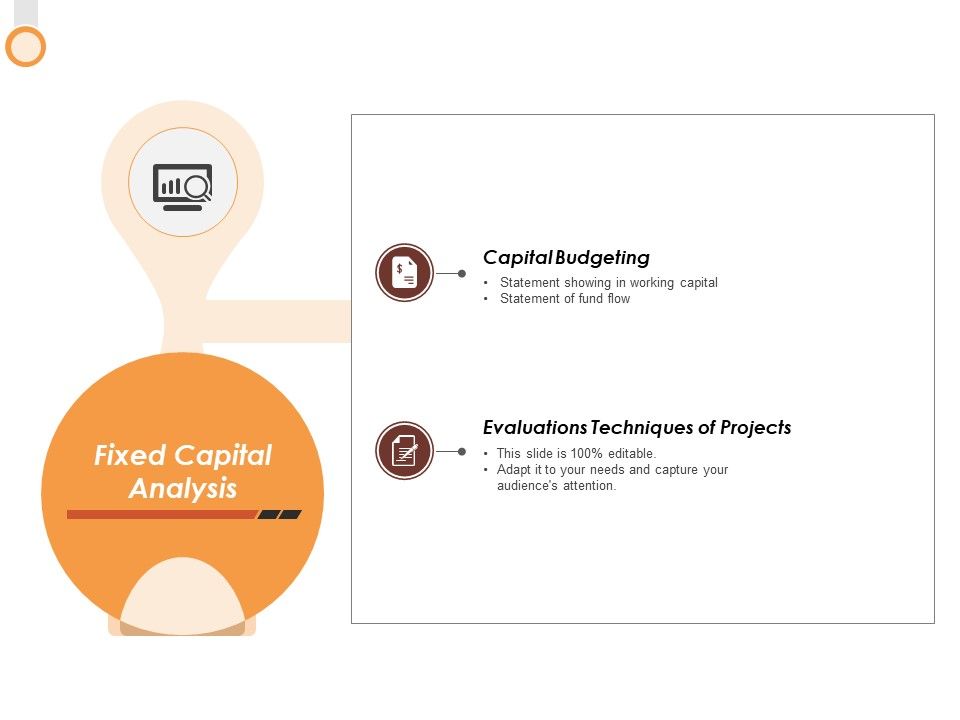 Fixed Capital Analysis

Capital Budgeting
• Statement showing in working capital
• Statement of fund flow

Evaluations Techniques of Projects
• This slide is 100% editable.
• Adapt it to your needs and capture your audience's attention.