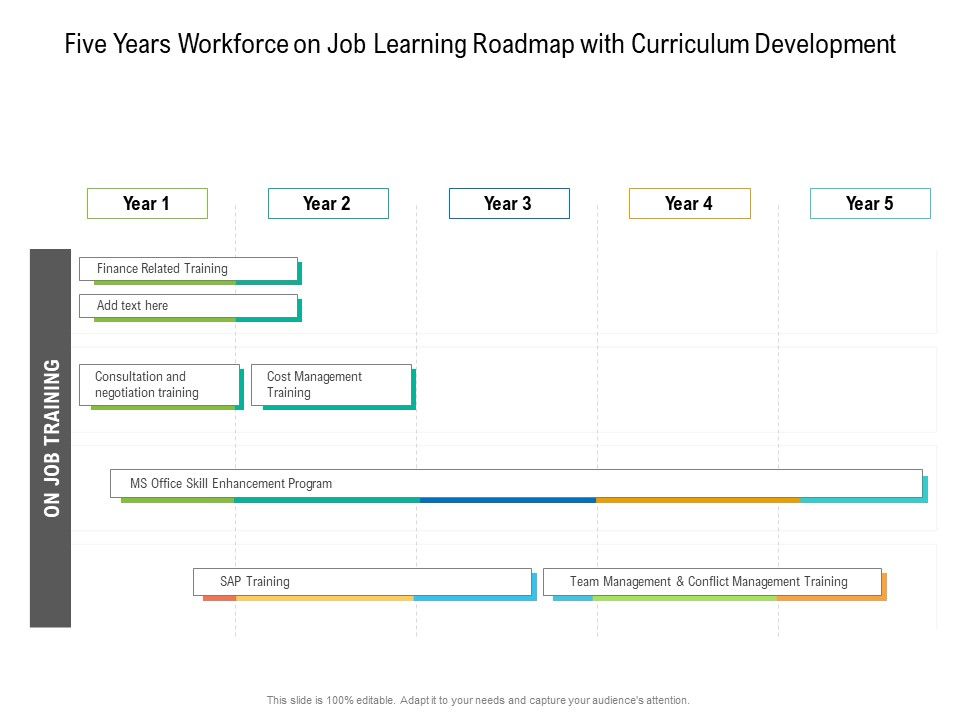 Five Years Workforce on Job Learning Roadmap with Curriculum Development

Year 1
Year 2
Year 3
Year 4
Year 5

ON JOB TRAINING

Finance Related Training

Add text here

Consultation and negotiation training

Cost Management Training

MS Office Skill Enhancement Program

SAP Training

Team Management & Conflict Management Training

This slide is 100% editable. Adapt it to your needs and capture your audience's attention.