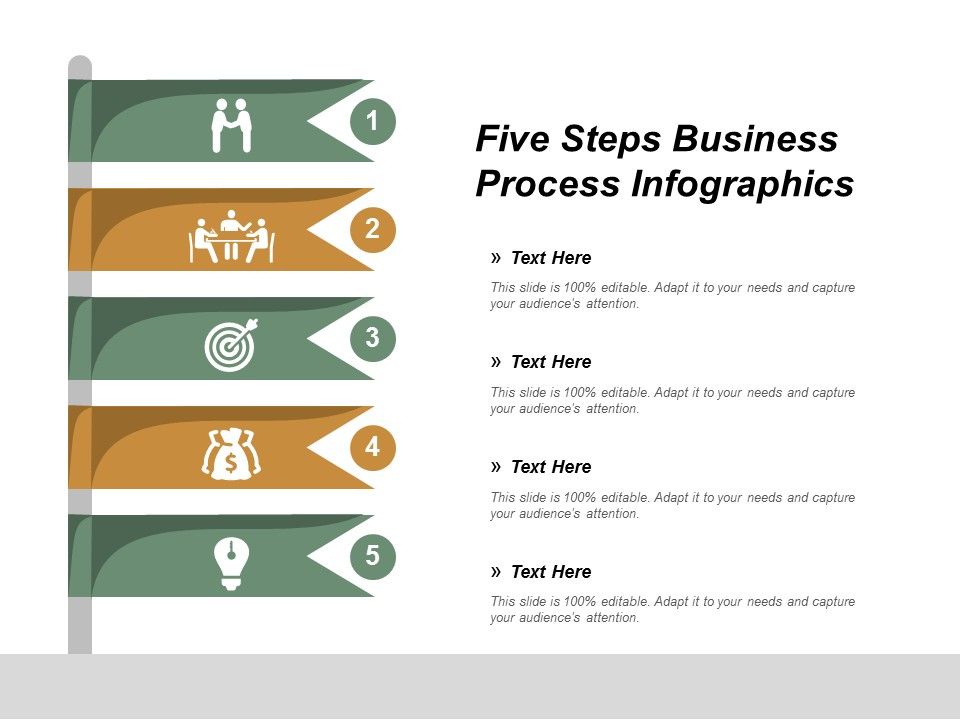 1

2

3

4

5

Five Steps Business Process Infographics

» Text Here

This slide is 100% editable. Adapt it to your needs and capture your audience's attention.

» Text Here

This slide is 100% editable. Adapt it to your needs and capture your audience's attention.

» Text Here

This slide is 100% editable. Adapt it to your needs and capture your audience's attention.

» Text Here

This slide is 100% editable. Adapt it to your needs and capture your audience's attention.