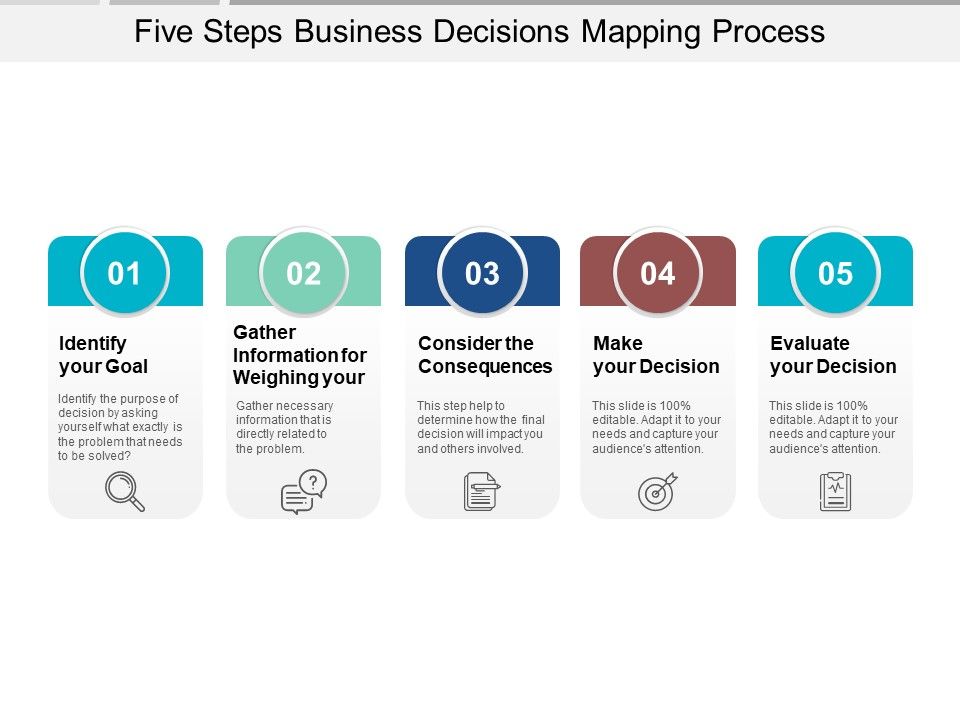 Five Steps Business Decisions Mapping Process

01

Identify your Goal

Identify the purpose of decision by asking yourself what exactly is the problem that needs to be solved?

02

Gather Information for Weighing your

Gather necessary information that is directly related to the problem.

03

Consider the Consequences

This step help to determine how the final decision will impact you and others involved.

04

Make your Decision

This slide is 100% editable. Adapt it to your needs and capture your audience's attention.

05

Evaluate your Decision

This slide is 100% editable. Adapt it to your needs and capture your audience's attention.