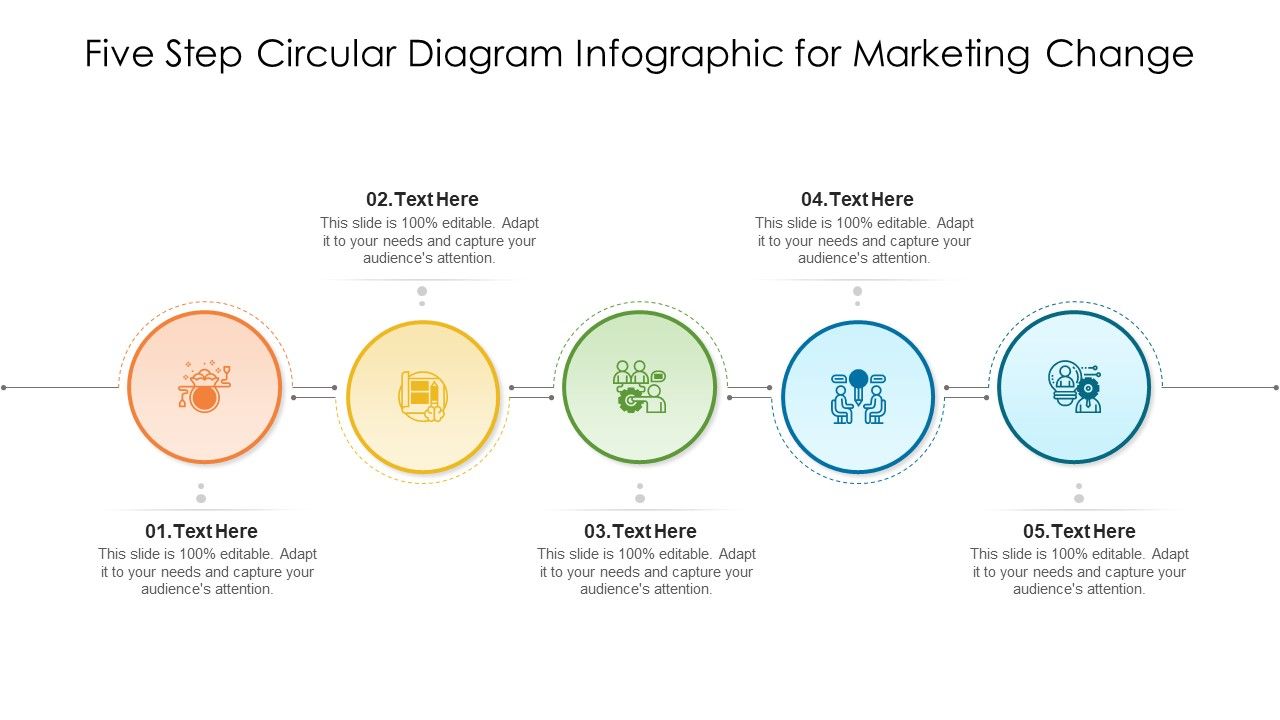 Five Step Circular Diagram Infographic for Marketing Change

02.Text Here
This slide is 100% editable. Adapt it to your needs and capture your audience's attention.

04.Text Here
This slide is 100% editable. Adapt it to your needs and capture your audience's attention.

01.Text Here
This slide is 100% editable. Adapt it to your needs and capture your audience's attention.

03.Text Here
This slide is 100% editable. Adapt it to your needs and capture your audience's attention.

05.Text Here
This slide is 100% editable. Adapt it to your needs and capture your audience's attention.