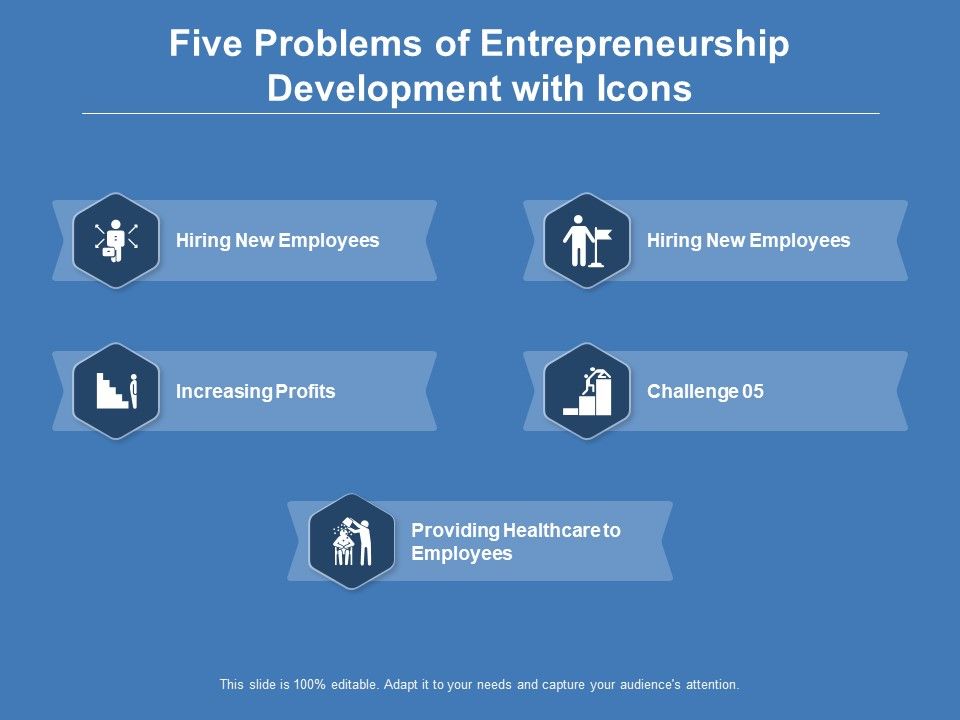 Five Problems of Entrepreneurship Development with Icons

Hiring New Employees

Hiring New Employees

Increasing Profits

Challenge 05

Providing Healthcare to Employees

This slide is 100% editable. Adapt it to your needs and capture your audience's attention.