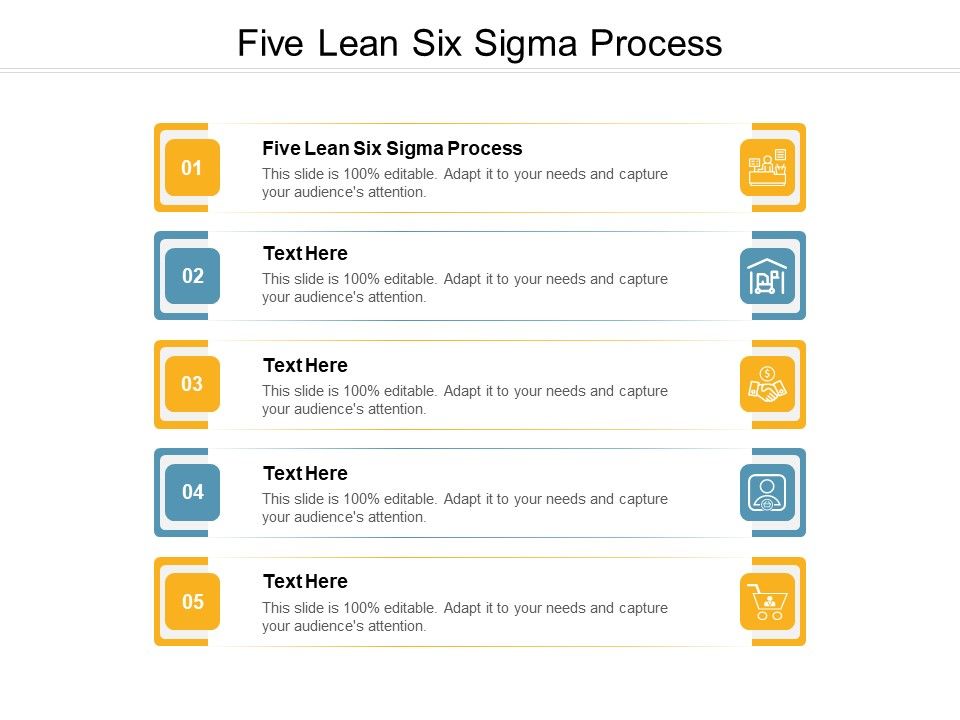 Five Lean Six Sigma Process

01

Five Lean Six Sigma Process

This slide is 100% editable. Adapt it to your needs and capture your audience's attention.

02

Text Here

This slide is 100% editable. Adapt it to your needs and capture your audience's attention.

03

Text Here

This slide is 100% editable. Adapt it to your needs and capture your audience's attention.

04

Text Here

This slide is 100% editable. Adapt it to your needs and capture your audience's attention.

05

Text Here

This slide is 100% editable. Adapt it to your needs and capture your audience's attention.