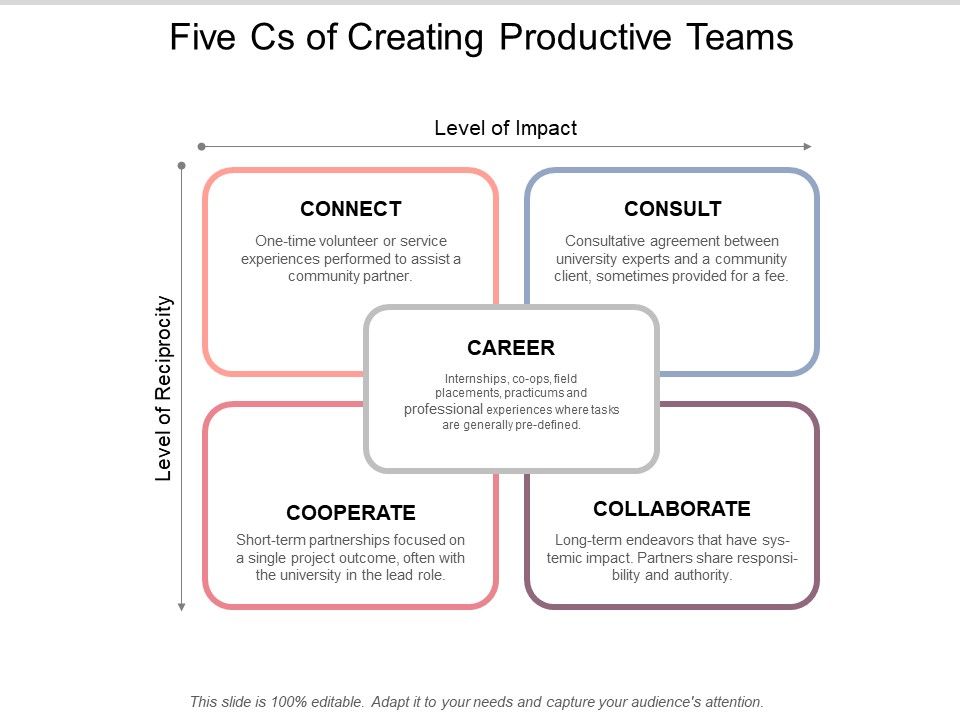 Five Cs of Creating Productive Teams

Level of Impact

Level of Reciprocity

CONNECT

One-time volunteer or service experiences performed to assist a community partner.

CONSULT

Consultative agreement between university experts and a community client, sometimes provided for a fee.

CAREER

Internships, co-ops, field placements, practicums and professional experiences where tasks are generally pre-defined.

COOPERATE

Short-term partnerships focused on a single project outcome, often with the university in the lead role.

COLLABORATE

Long-term endeavors that have systemic impact. Partners share responsibility and authority.

This slide is 100% editable. Adapt it to your needs and capture your audience's attention.