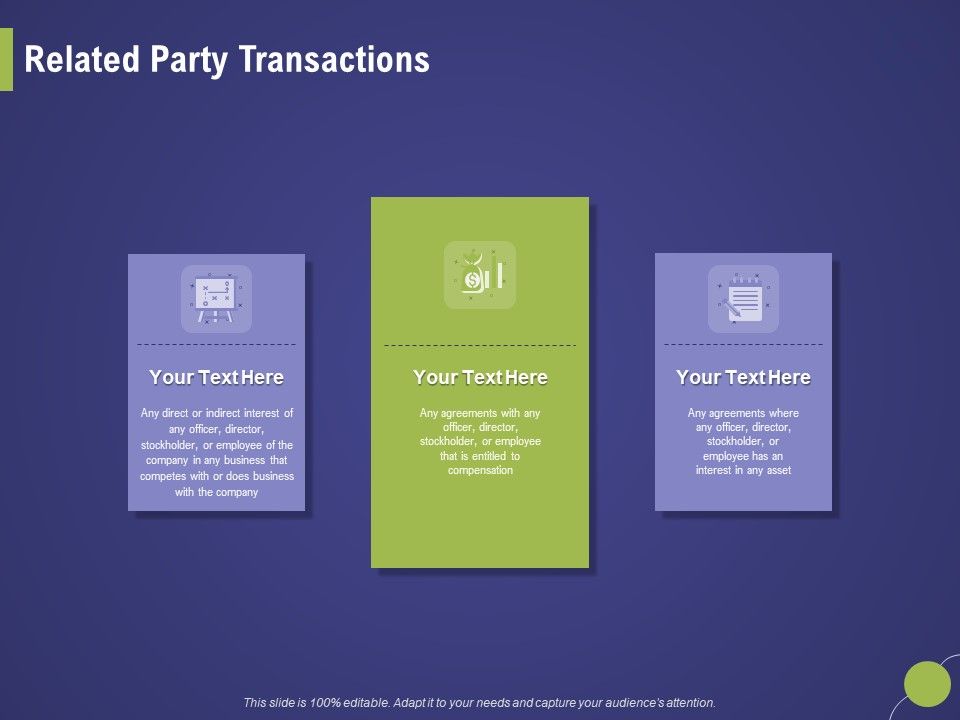 Related Party Transactions

Your Text Here

Any direct or indirect interest of any officer, director, stockholder, or employee of the company in any business that competes with or does business with the company

Your Text Here

Any agreements with any officer, director, stockholder, or employee that is entitled to compensation

Your Text Here

Any agreements where any officer, director, stockholder, or employee has an interest in any asset

This slide is 100% editable. Adapt it to your needs and capture your audience's attention.