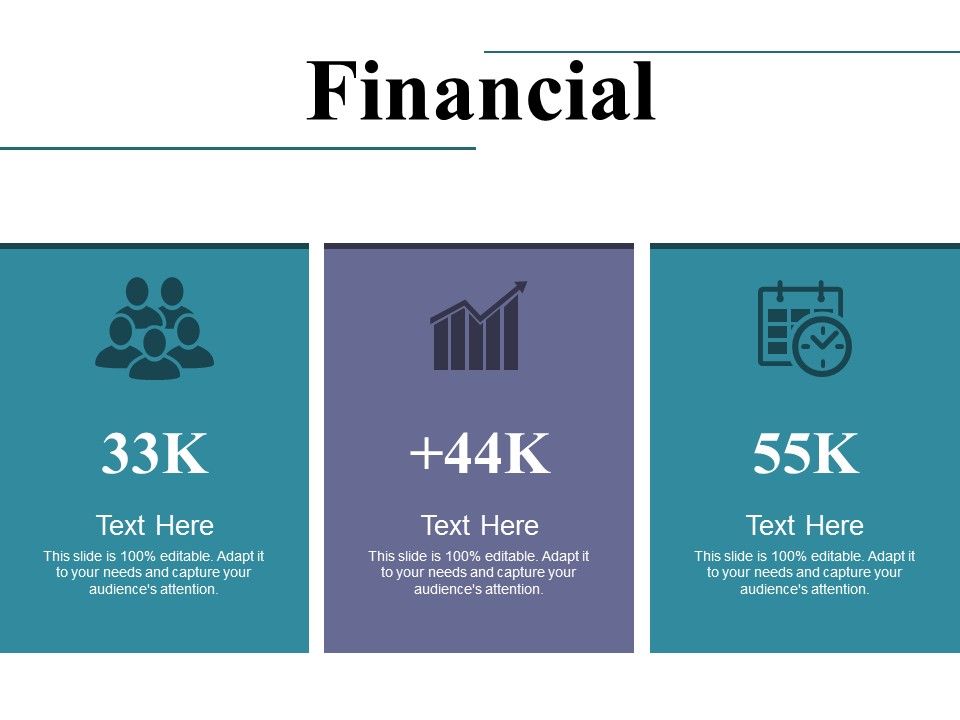 Financial

33K

Text Here

This slide is 100% editable. Adapt it to your needs and capture your audience's attention.

+44K

Text Here

This slide is 100% editable. Adapt it to your needs and capture your audience's attention.

55K

Text Here

This slide is 100% editable. Adapt it to your needs and capture your audience's attention.