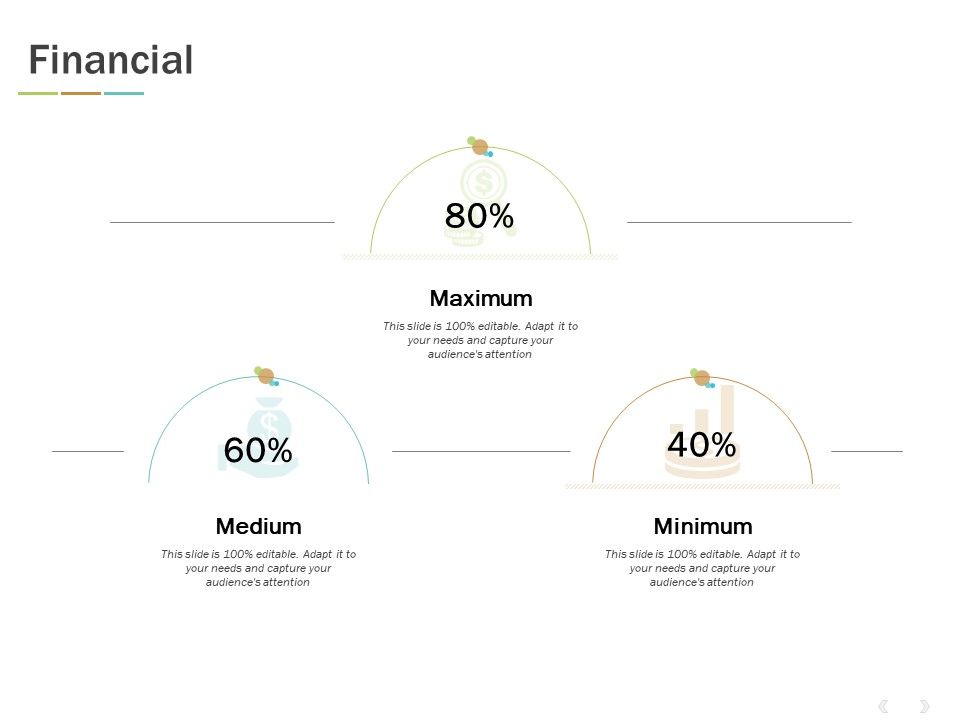 Financial

80%

Maximum

This slide is 100% editable. Adapt it to your needs and capture your audience's attention

60%

Medium

This slide is 100% editable. Adapt it to your needs and capture your audience's attention

40%

Minimum

This slide is 100% editable. Adapt it to your needs and capture your audience's attention