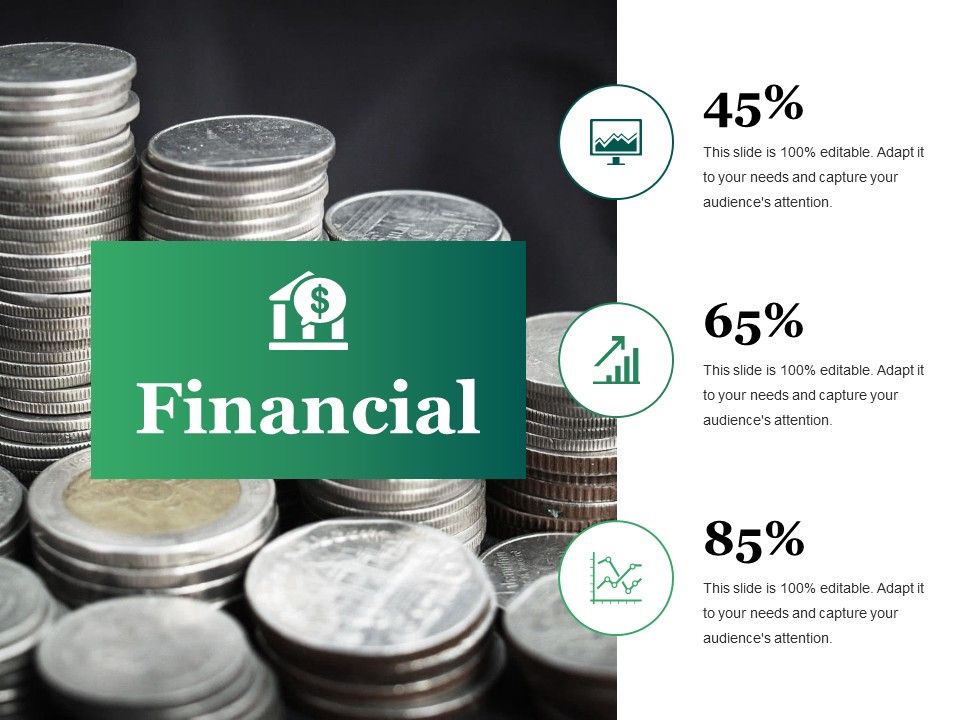 Financial

45%
This slide is 100% editable. Adapt it to your needs and capture your audience's attention.

65%
This slide is 100% editable. Adapt it to your needs and capture your audience's attention.

85%
This slide is 100% editable. Adapt it to your needs and capture your audience's attention.