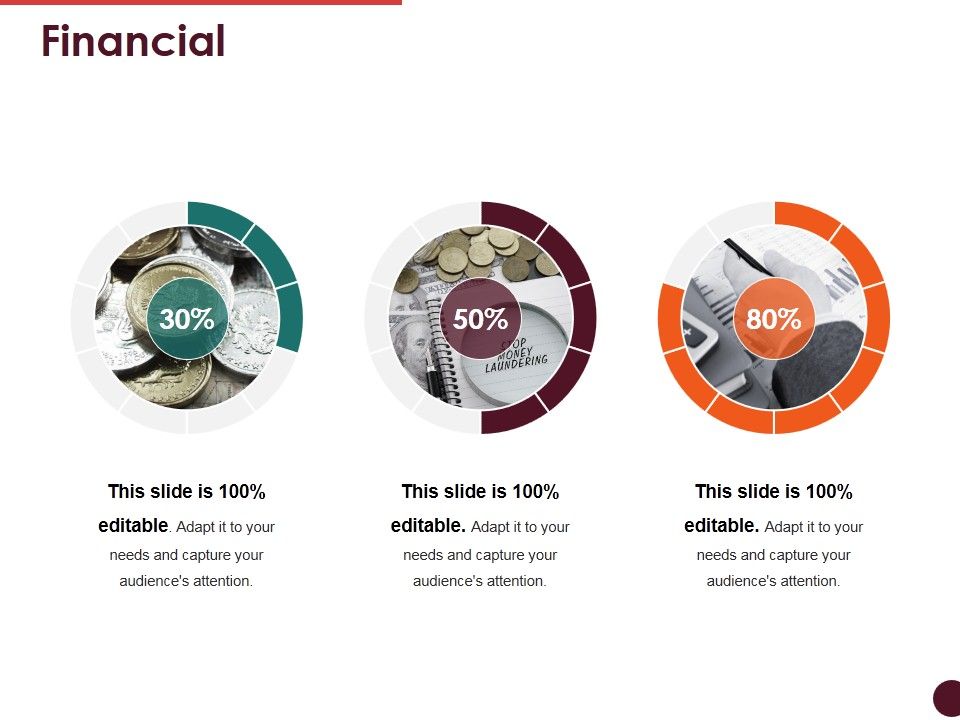 Financial

30%

50%

STOP MONEY LAUNDERING

80%

This slide is 100% editable. Adapt it to your needs and capture your audience's attention.

This slide is 100% editable. Adapt it to your needs and capture your audience's attention.

This slide is 100% editable. Adapt it to your needs and capture your audience's attention.