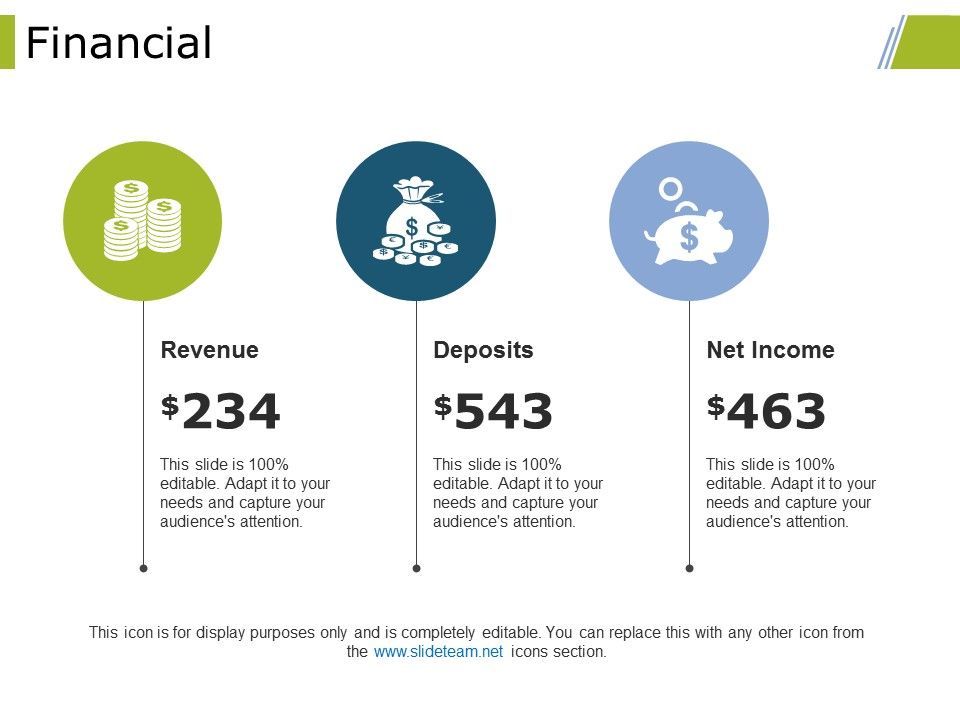 Financial

Revenue

$234

This slide is 100% editable. Adapt it to your needs and capture your audience's attention.

Deposits

$543

This slide is 100% editable. Adapt it to your needs and capture your audience's attention.

Net Income

$463

This slide is 100% editable. Adapt it to your needs and capture your audience's attention.

This icon is for display purposes only and is completely editable. You can replace this with any other icon from the www.slideteam.net icons section.