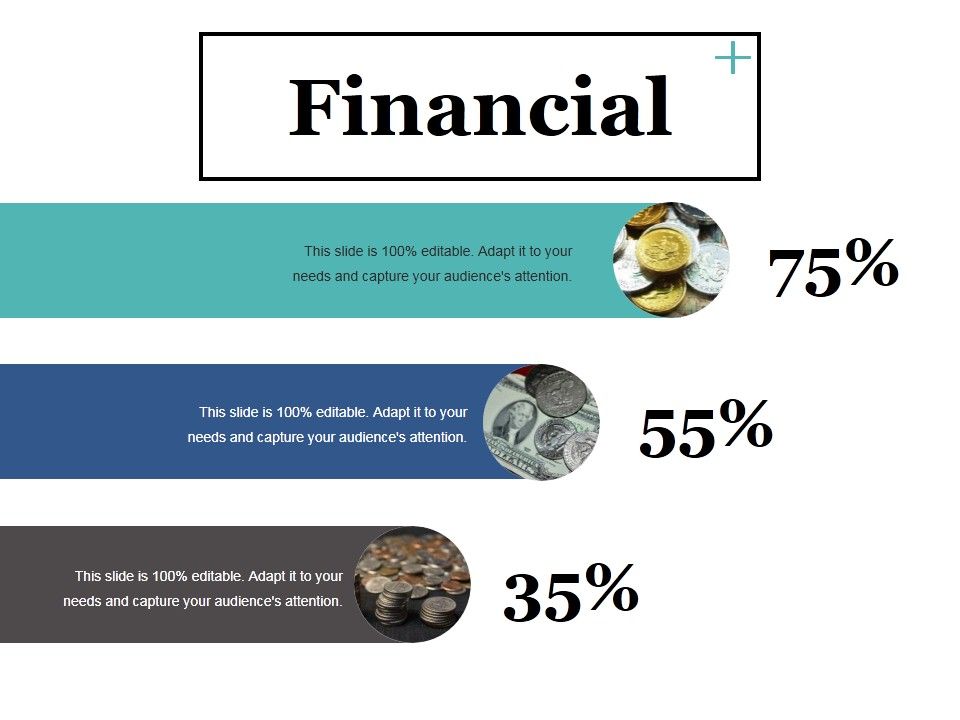 Financial

This slide is 100% editable. Adapt it to your needs and capture your audience's attention.

75%

This slide is 100% editable. Adapt it to your needs and capture your audience's attention.

55%

This slide is 100% editable. Adapt it to your needs and capture your audience's attention.

35%