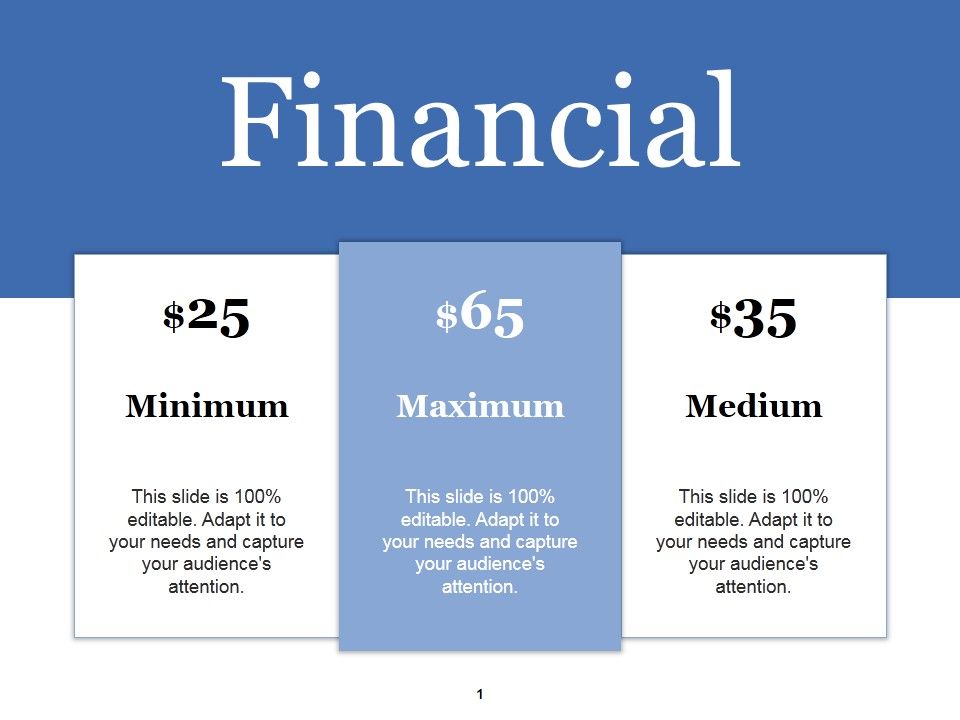 Financial

\$25

Minimum

This slide is 100% editable. Adapt it to your needs and capture your audience's attention.

\$65

Maximum

This slide is 100% editable. Adapt it to your needs and capture your audience's attention.

\$35

Medium

This slide is 100% editable. Adapt it to your needs and capture your audience's attention.

1