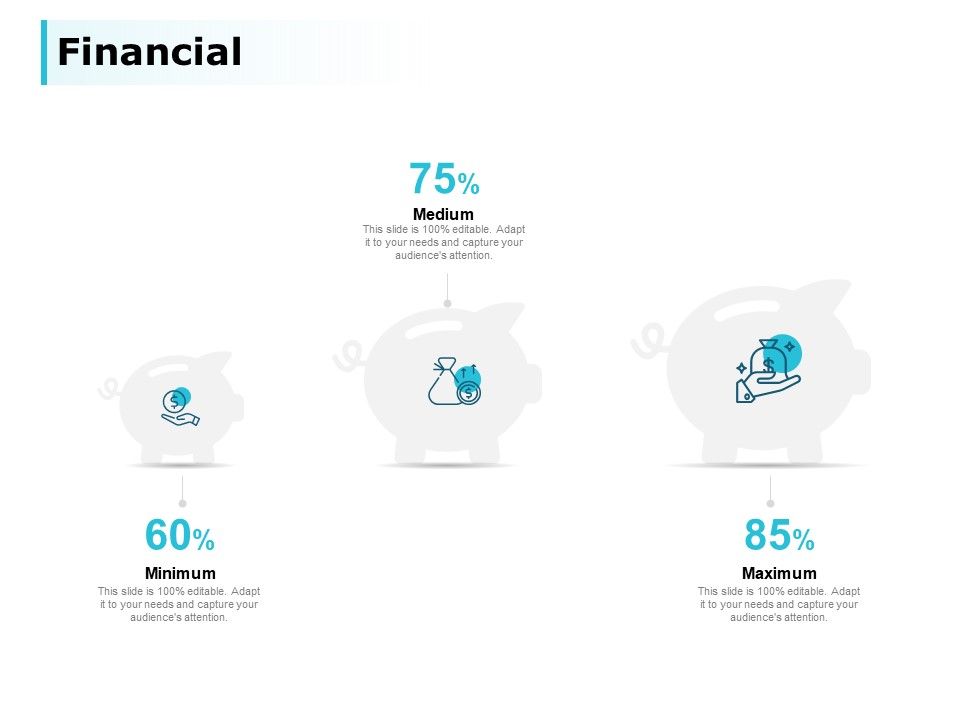 Financial

75%
Medium
This slide is 100% editable. Adapt it to your needs and capture your audience's attention.

60%
Minimum
This slide is 100% editable. Adapt it to your needs and capture your audience's attention.

85%
Maximum
This slide is 100% editable. Adapt it to your needs and capture your audience's attention.