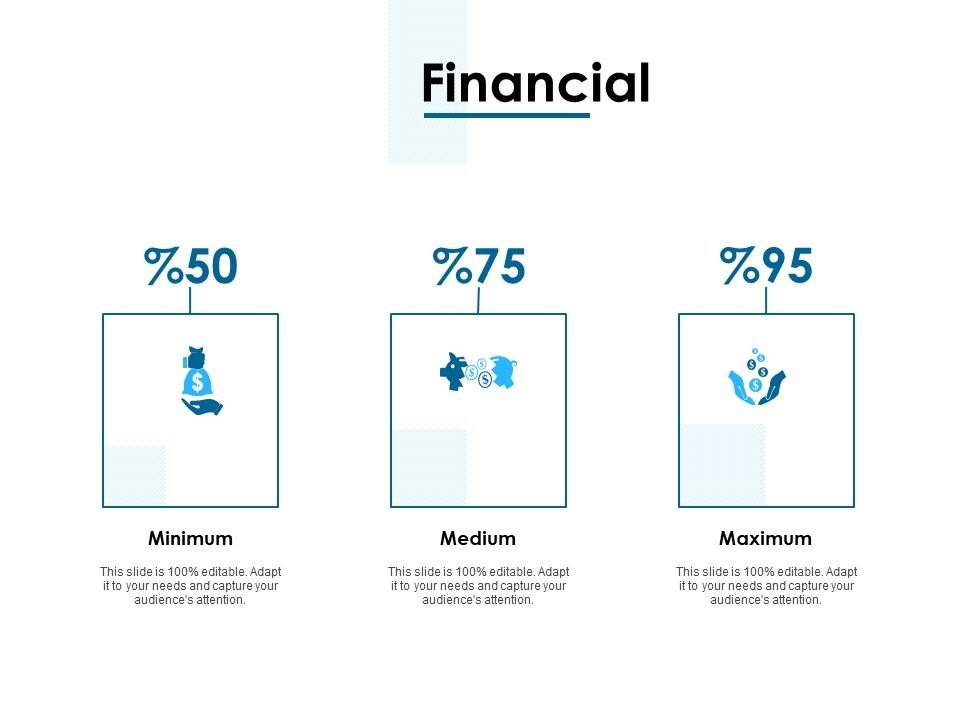 Financial

%50

Minimum

This slide is 100% editable. Adapt it to your needs and capture your audience's attention.

%75

Medium

This slide is 100% editable. Adapt it to your needs and capture your audience's attention.

%95

Maximum

This slide is 100% editable. Adapt it to your needs and capture your audience's attention.