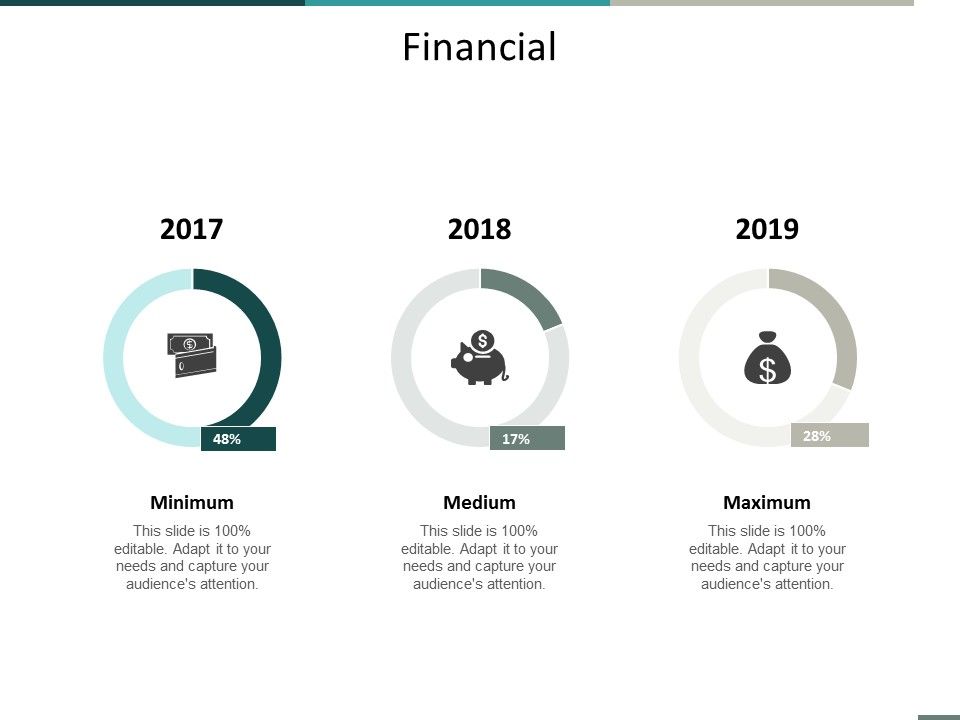 Financial

2017

48%

Minimum

This slide is 100% editable. Adapt it to your needs and capture your audience's attention.

2018

17%

Medium

This slide is 100% editable. Adapt it to your needs and capture your audience's attention.

2019

28%

Maximum

This slide is 100% editable. Adapt it to your needs and capture your audience's attention.