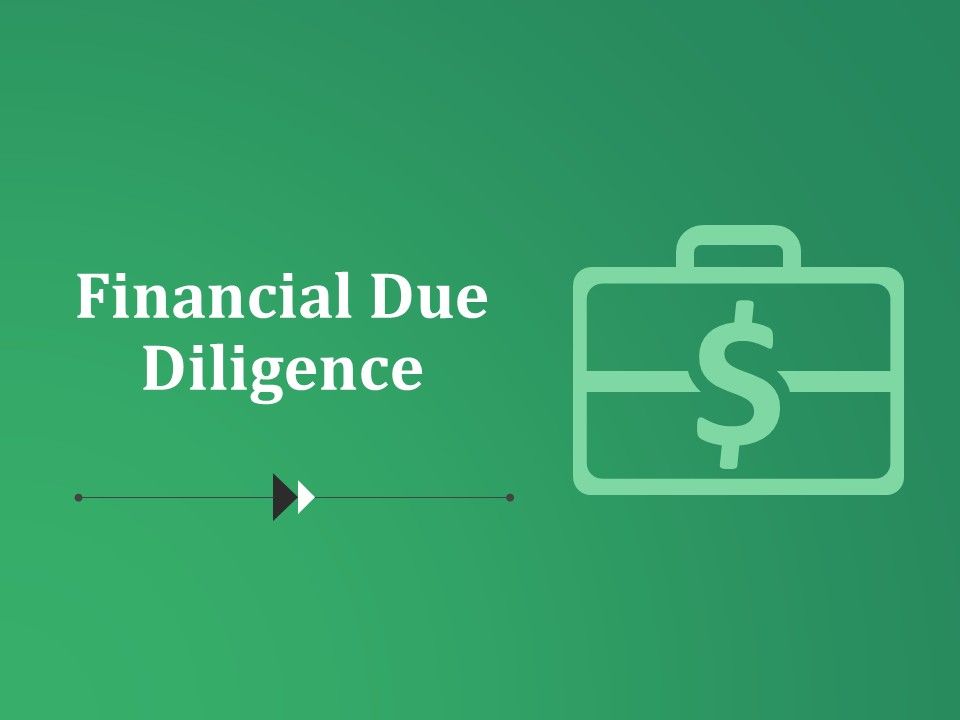 Financial Due Diligence

$