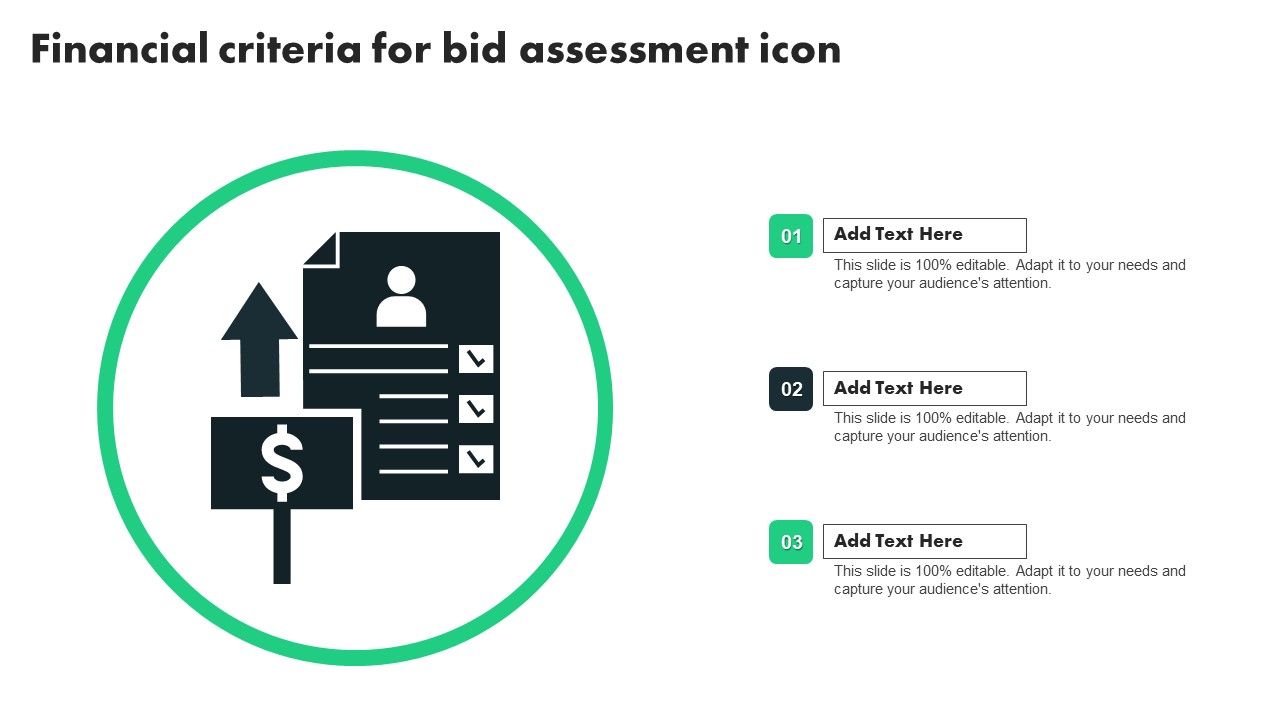 Financial criteria for bid assessment icon

$

01
Add Text Here
This slide is 100% editable. Adapt it to your needs and capture your audience's attention.

02
Add Text Here
This slide is 100% editable. Adapt it to your needs and capture your audience's attention.

03
Add Text Here
This slide is 100% editable. Adapt it to your needs and capture your audience's attention.