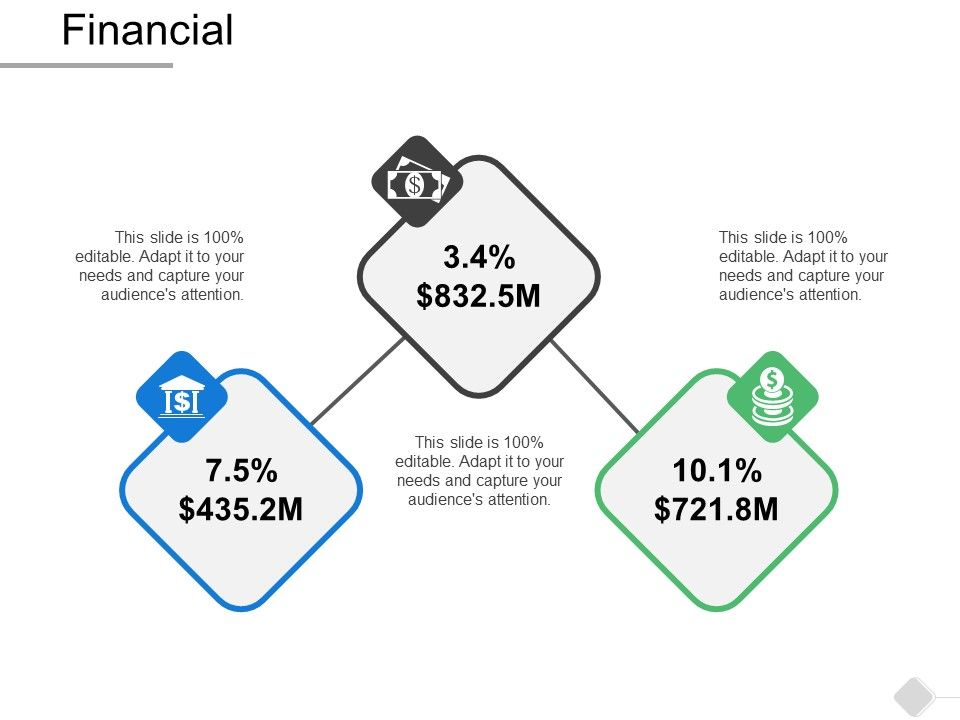 Financial

This slide is 100% editable. Adapt it to your needs and capture your audience's attention.

3.4%
\$832.5M

This slide is 100% editable. Adapt it to your needs and capture your audience's attention.

7.5%
\$435.2M

This slide is 100% editable. Adapt it to your needs and capture your audience's attention.

10.1%
\$721.8M