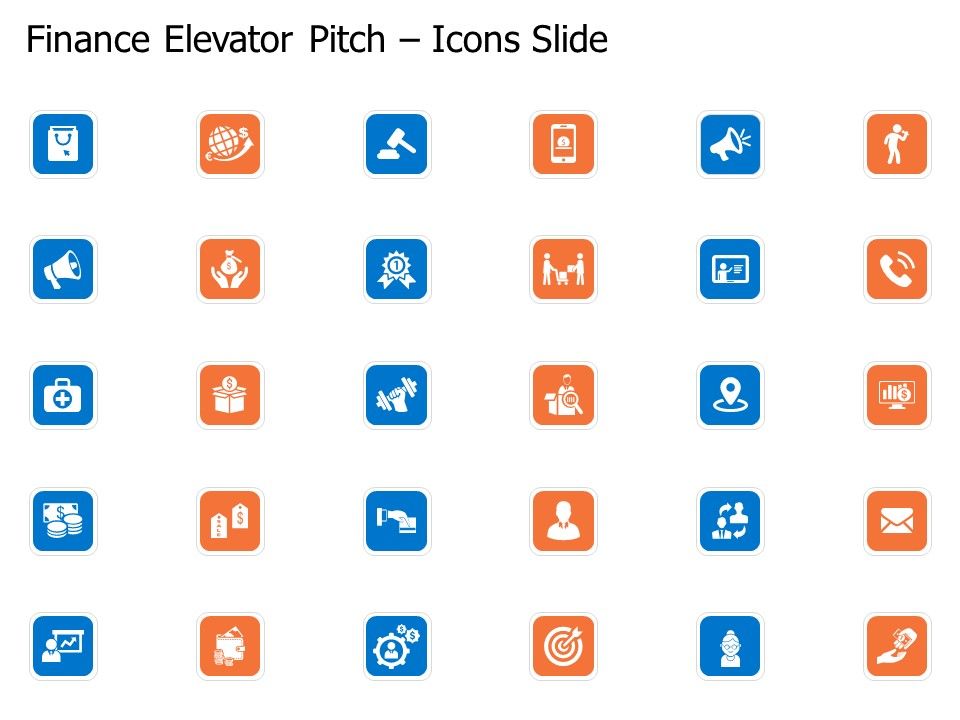 Finance Elevator Pitch – Icons Slide